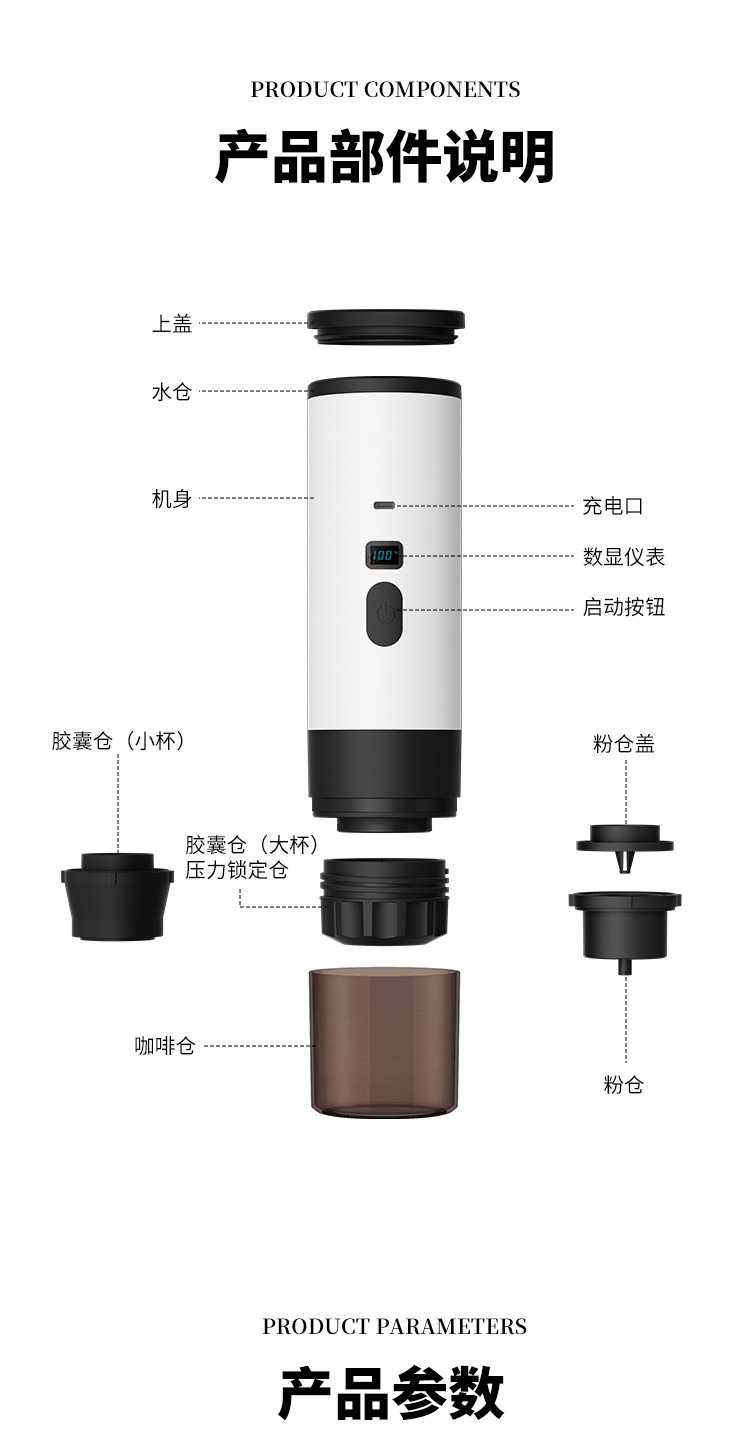 PRODUCT COMPONENTS

产品部件说明

上盖

水仓

机身

充电口

100

数显仪表

启动按钮

胶囊仓（小杯）

粉仓盖

胶囊仓（大杯）
压力锁定仓

咖啡仓

粉仓

PRODUCT PARAMETERS

产品参数