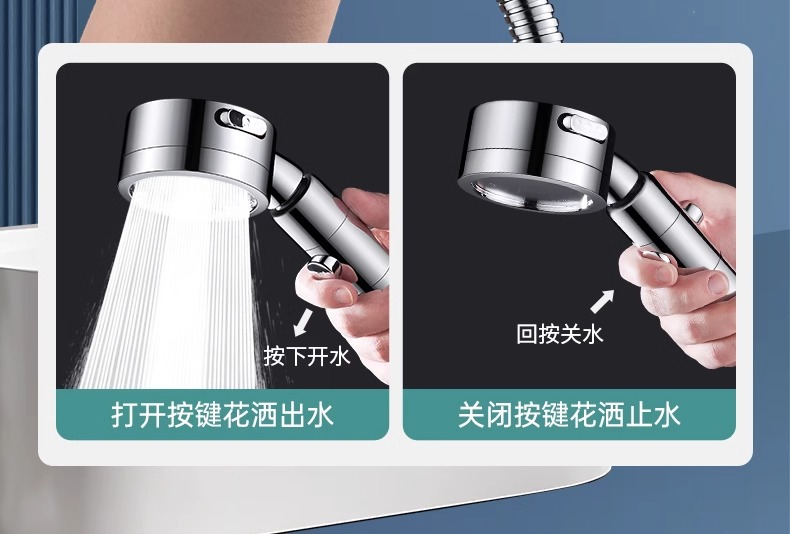 按下开水

打开按键花洒出水

回按关水

关闭按键花洒止水