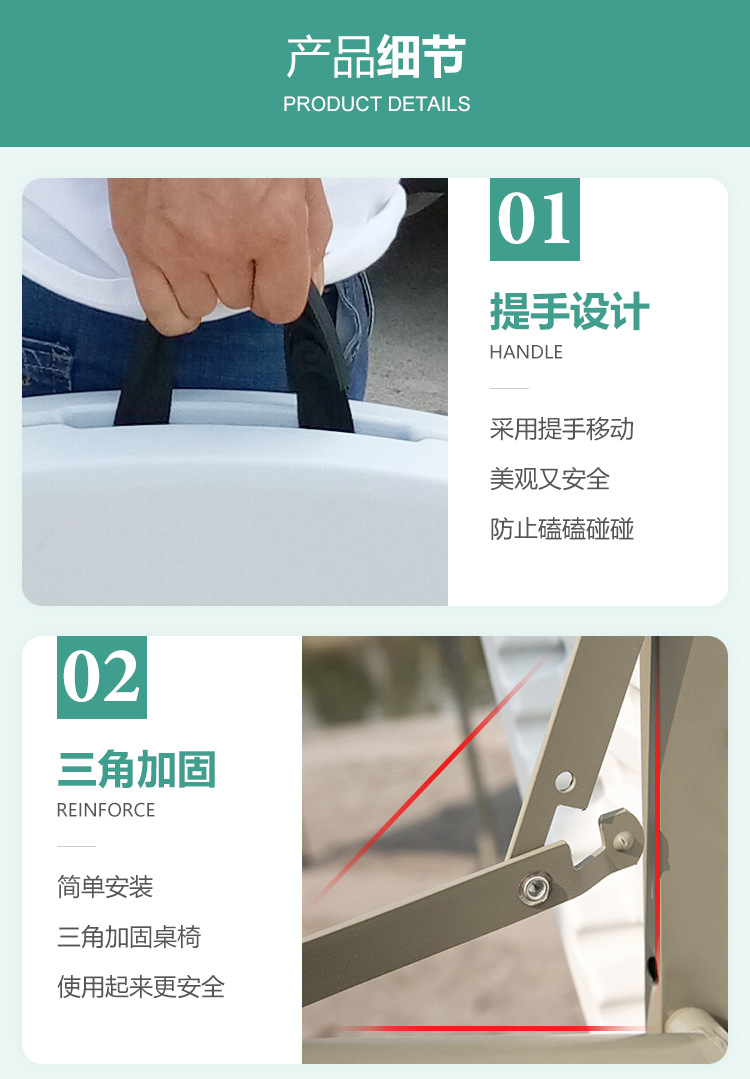 产品细节
PRODUCT DETAILS

01
提手设计
HANDLE

采用提手移动
美观又安全
防止磕磕碰碰

02
三角加固
REINFORCE

简单安装
三角加固桌椅
使用起来更安全