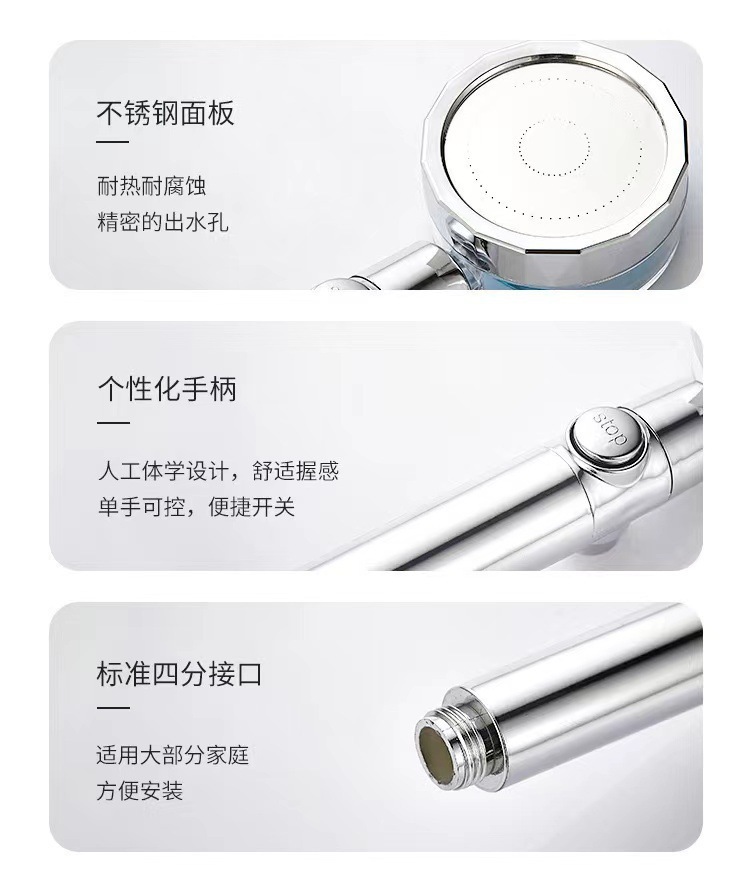 不锈钢面板

耐热耐腐蚀
精密的出水孔

个性化手柄

人工体学设计，舒适握感
单手可控，便捷开关

stop

标准四分接口

适用大部分家庭
方便安装