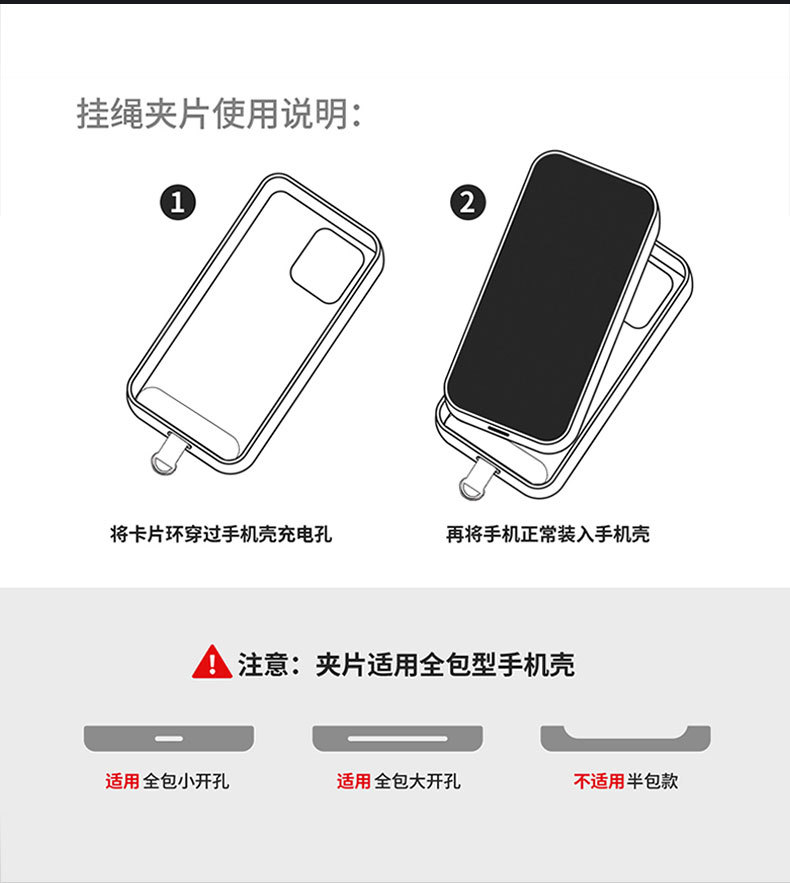 挂绳夹片使用说明:

1

将卡片环穿过手机壳充电孔

2

再将手机正常装入手机壳

注意：夹片适用全包型手机壳

适用 全包小开孔

适用 全包大开孔

不适用 半包款