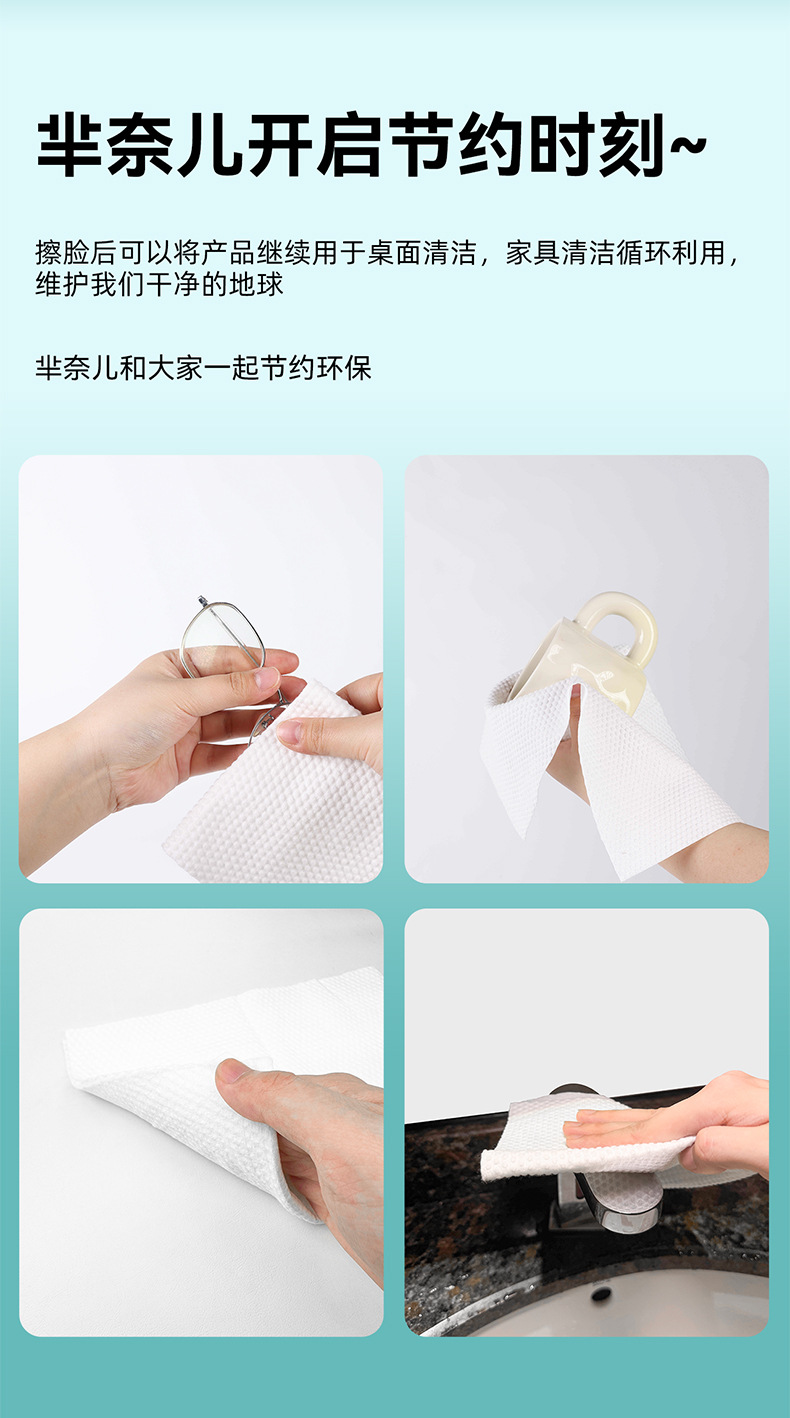 芈奈儿开启节约时刻~

擦脸后可以将产品继续用于桌面清洁，家具清洁循环利用，维护我们干净的地球

芈奈儿和大家一起节约环保