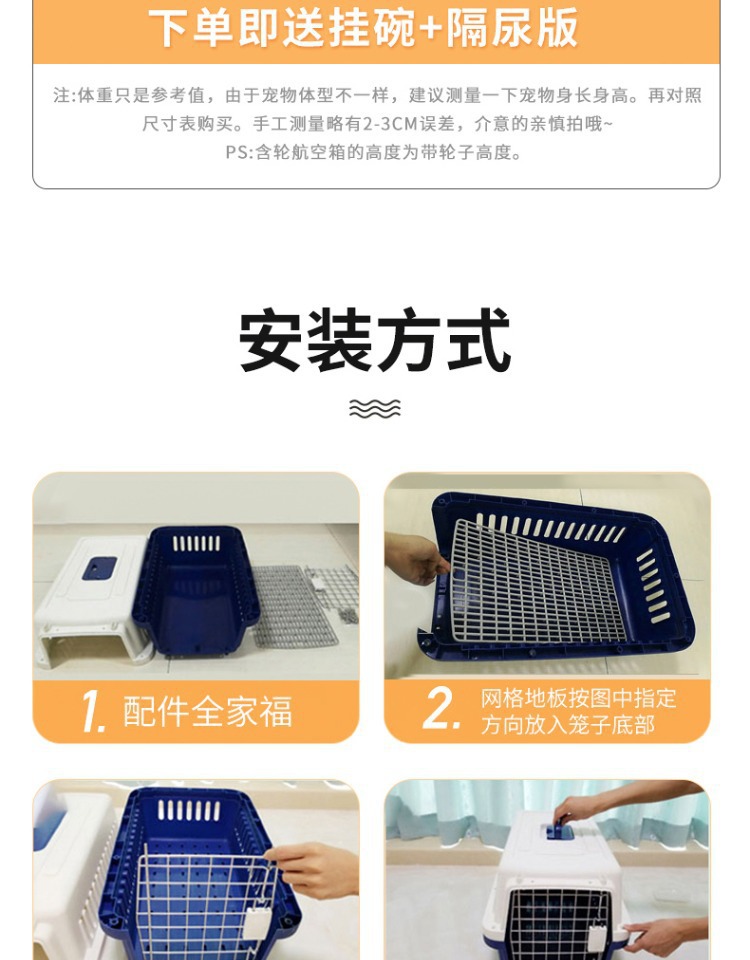 下单即送挂碗+隔尿版

注:体重只是参考值，由于宠物体型不一样，建议测量一下宠物身长身高。再对照尺寸表购买。手工测量略有2-3CM误差，介意的亲慎拍哦~
PS:含轮航空箱的高度为带轮子高度。

安装方式

1. 配件全家福

2. 网格地板按图中指定方向放入笼子底部