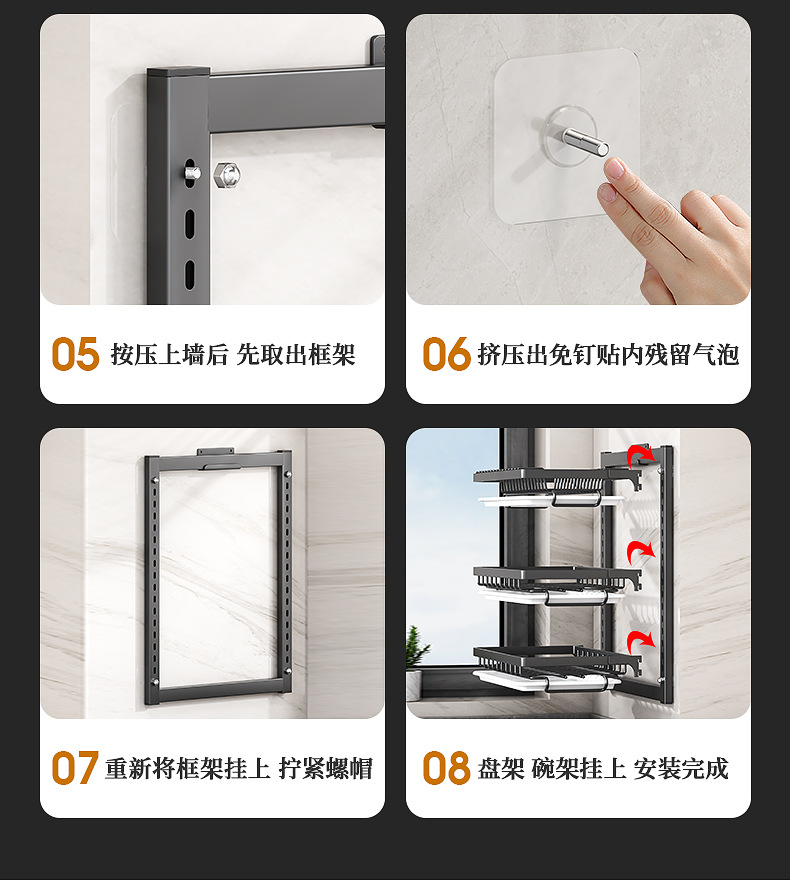 05 按压上墙后 先取出框架

06 挤压出免钉贴内残留气泡

07 重新将框架挂上 拧紧螺帽

08 盘架 碗架挂上 安装完成