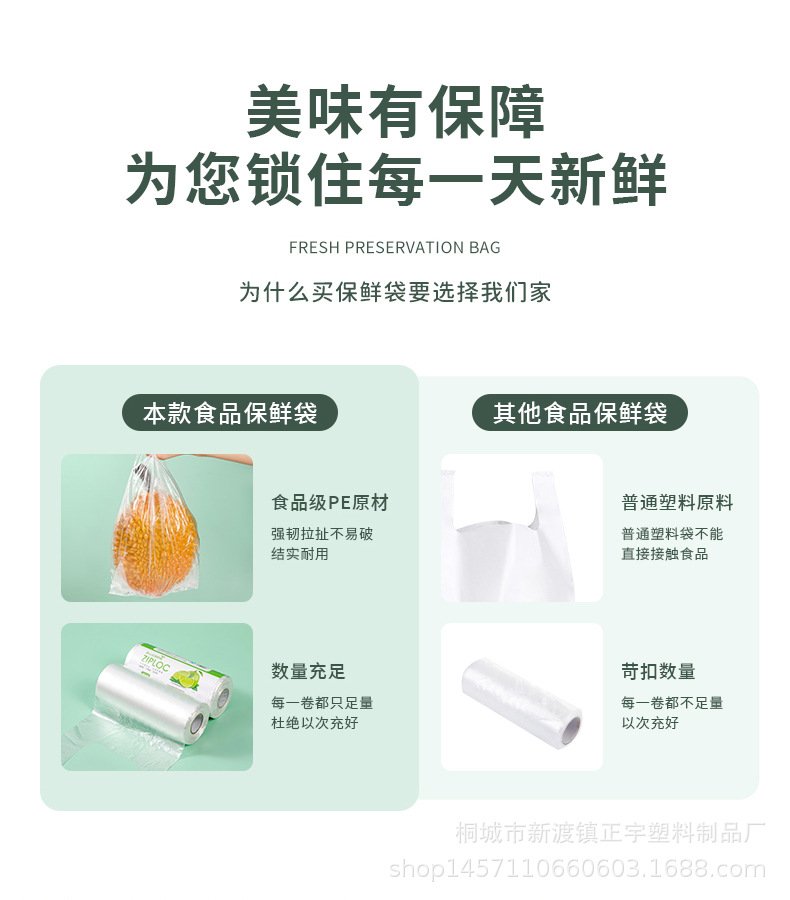 美味有保障
为您锁住每一天新鲜

FRESH PRESERVATION BAG

为什么买保鲜袋要选择我们家

本款食品保鲜袋

食品级PE原材

强韧拉扯不易破
结实耐用

ZIPLOC

数量充足

每一卷都只足量
杜绝以次充好

其他食品保鲜袋

普通塑料原料

普通塑料袋不能
直接接触食品

苛扣数量

每一卷都不足量
以次充好

桐城市新渡镇正宇塑料制品厂
shop1457110660603.1688.com