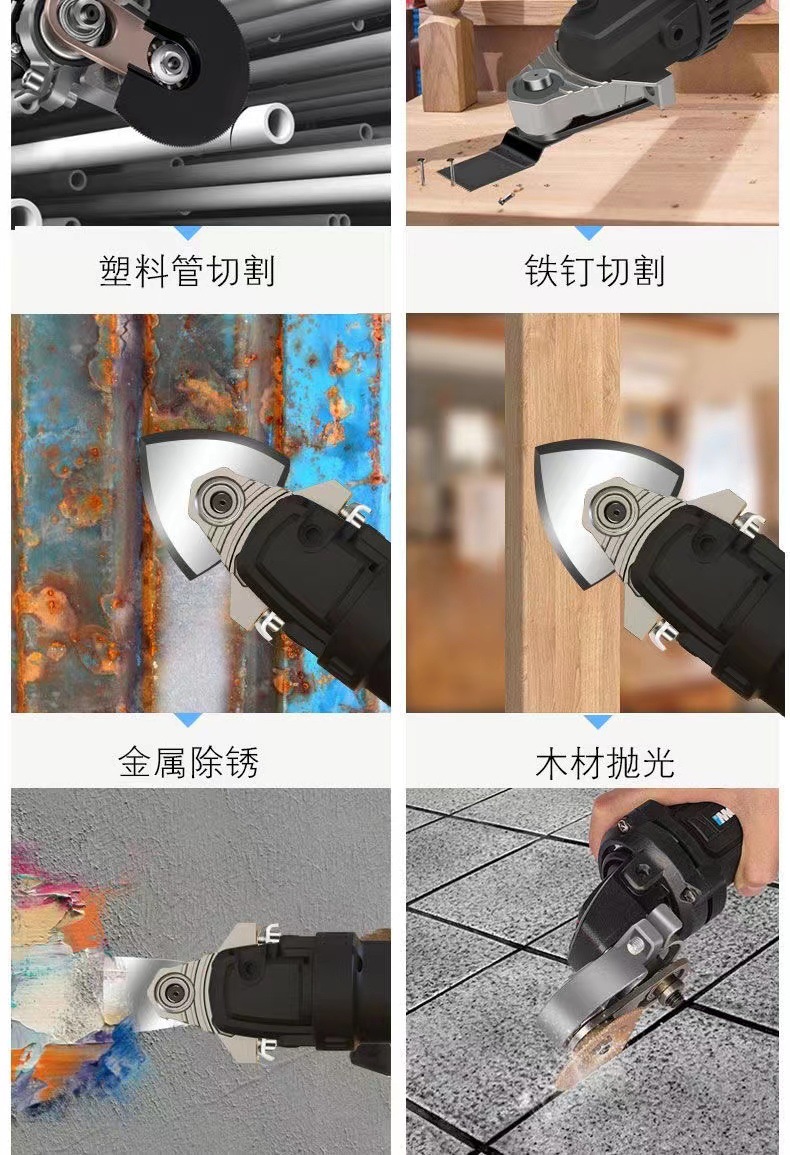 塑料管切割

铁钉切割

金属除锈

木材抛光