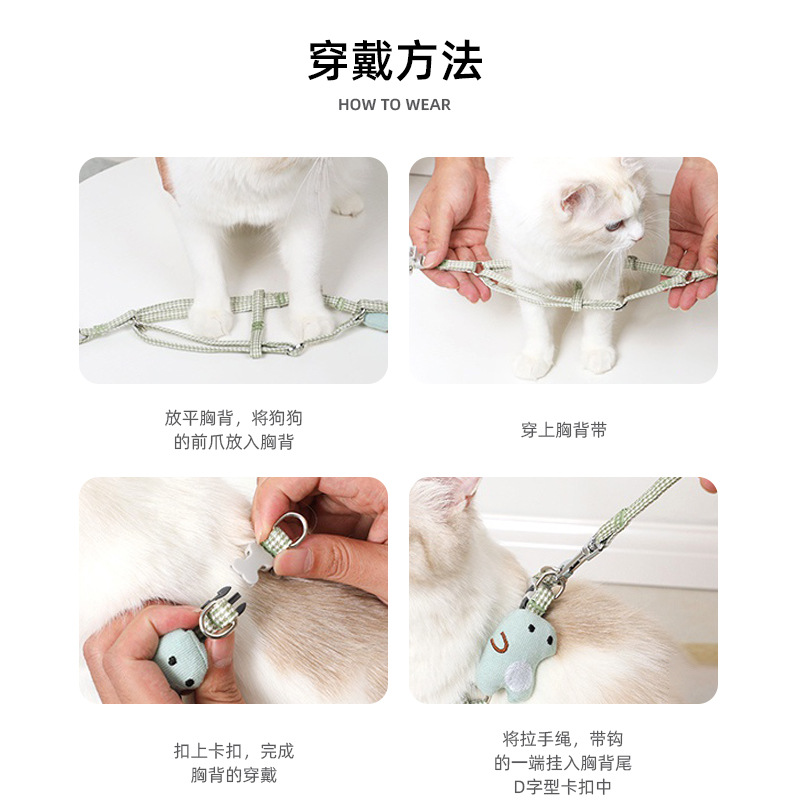 穿戴方法

HOW TO WEAR

放平胸背，将狗狗的前爪放入胸背

穿上胸背带

扣上卡扣，完成胸背的穿戴

将拉手绳，带钩的一端挂入胸背尾D字型卡扣中