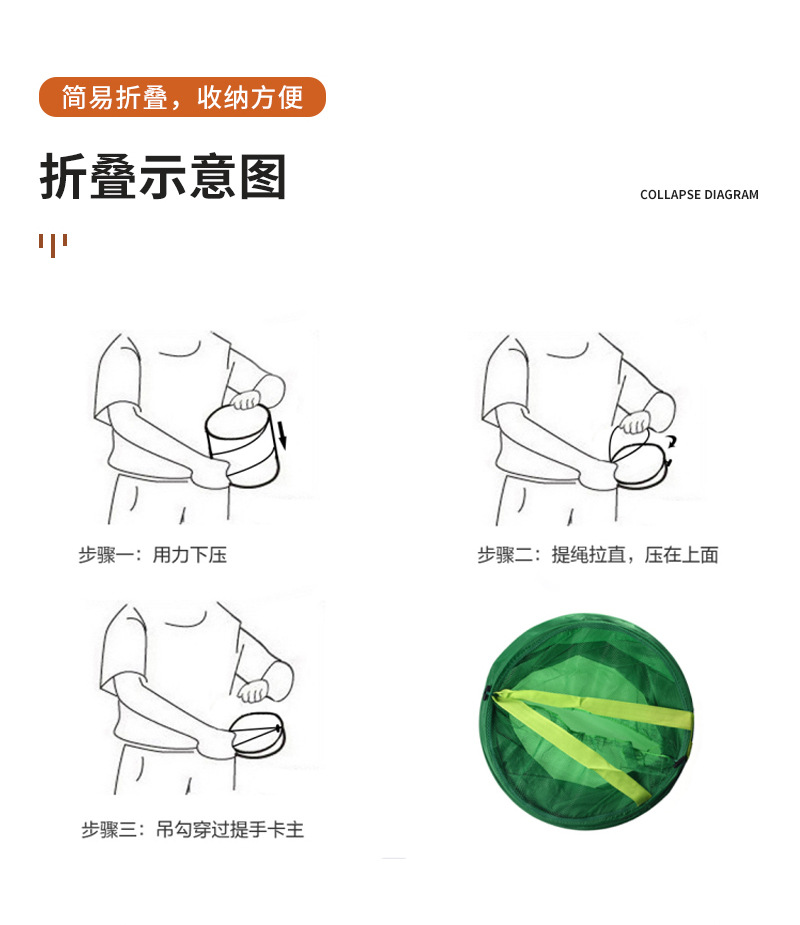 简易折叠，收纳方便

折叠示意图

COLLAPSE DIAGRAM

步骤一：用力下压

步骤二：提绳拉直，压在上面

步骤三：吊勾穿过提手卡主