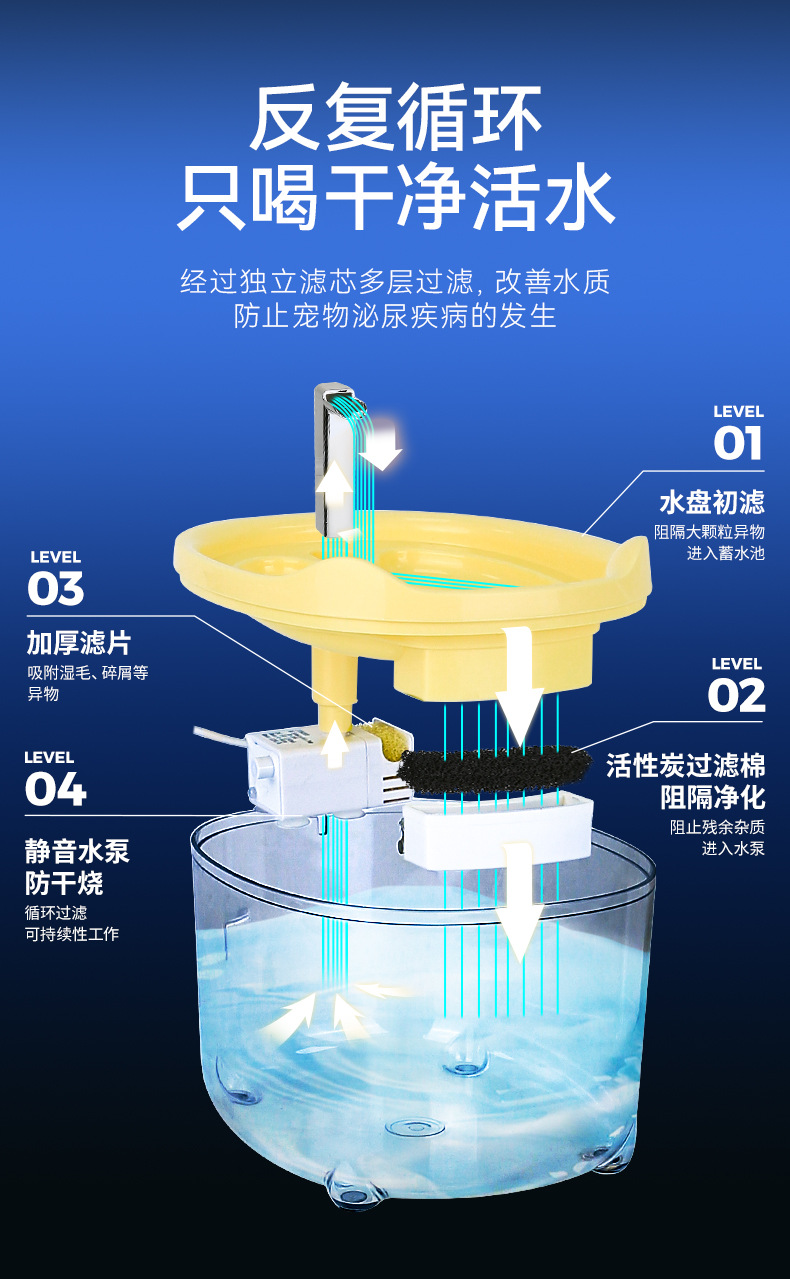 反复循环
只喝干净活水

经过独立滤芯多层过滤，改善水质
防止宠物泌尿疾病的发生

LEVEL
01
水盘初滤
阻隔大颗粒异物
进入蓄水池

LEVEL
03
加厚滤片
吸附湿毛、碎屑等
异物

LEVEL
02
活性炭过滤棉
阻隔净化
阻止残余杂质
进入水泵

LEVEL
04
静音水泵
防干烧
循环过滤
可持续性工作