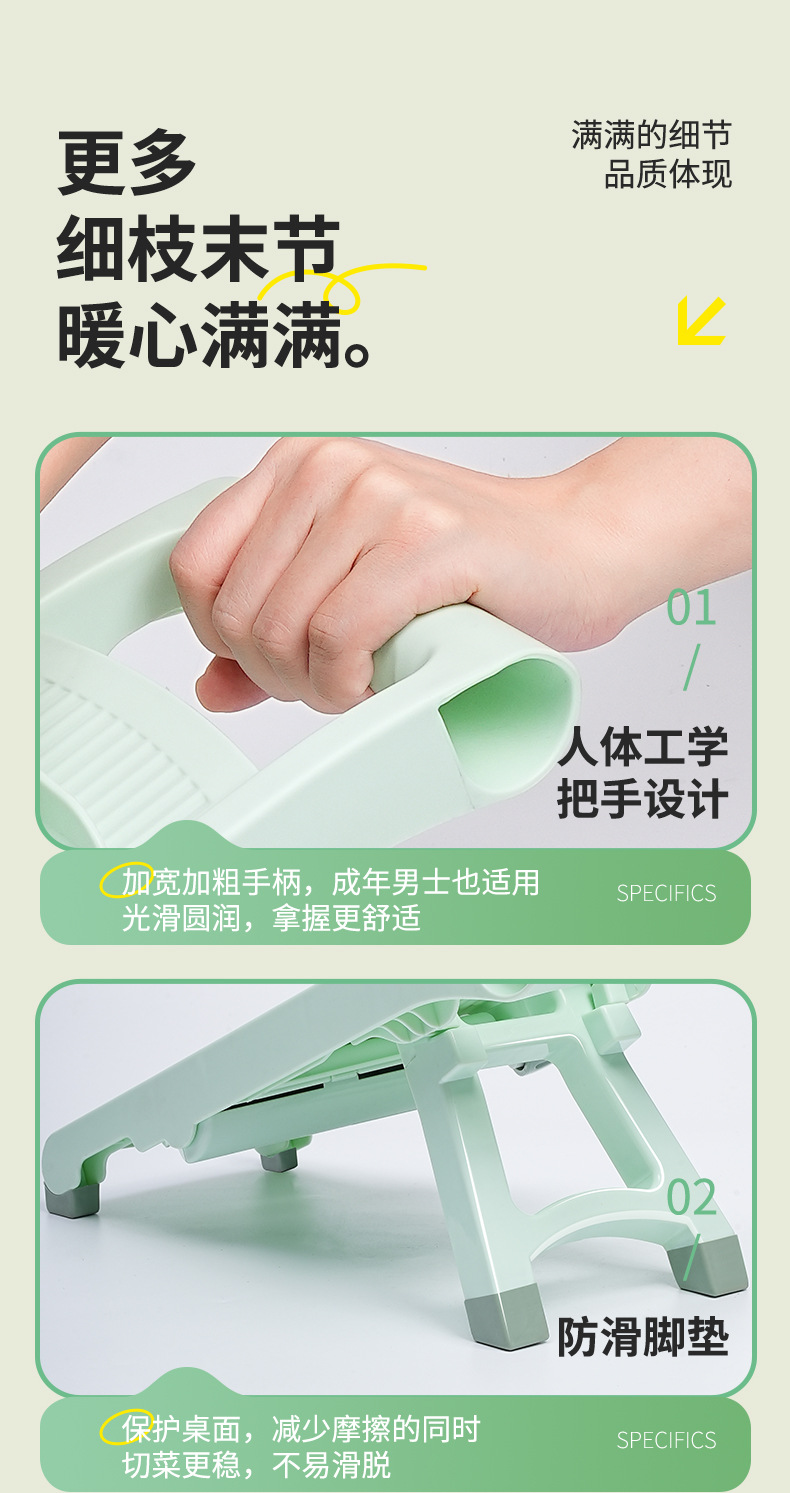 更多
细枝末节
暖心满满。

满满的细节
品质体现

01
/
人体工学
把手设计

加宽加粗手柄，成年男士也适用
光滑圆润，拿握更舒适

SPECIFICS

02
/
防滑脚垫

保护桌面，减少摩擦的同时
切菜更稳，不易滑脱

SPECIFICS