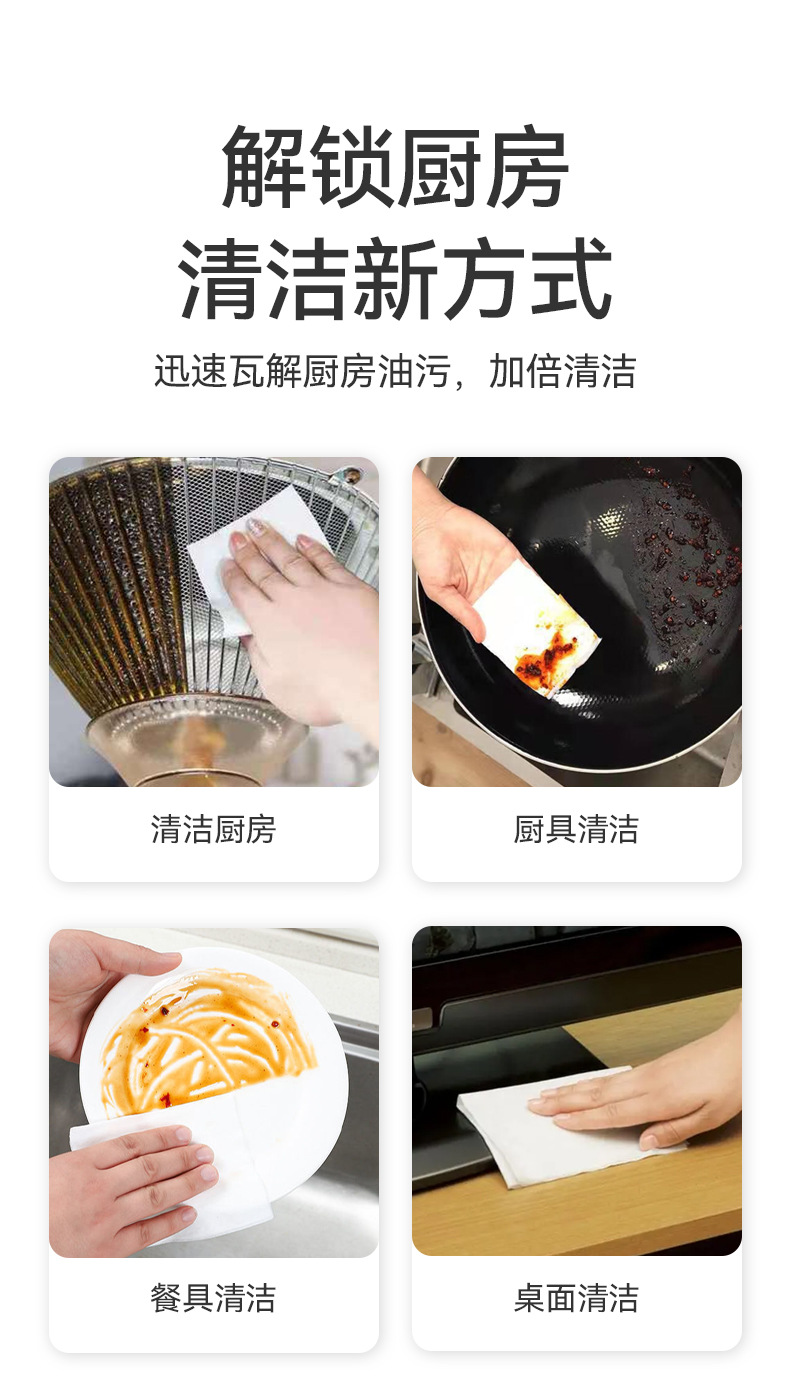 解锁厨房
清洁新方式

迅速瓦解厨房油污，加倍清洁

清洁厨房

厨具清洁

餐具清洁

桌面清洁