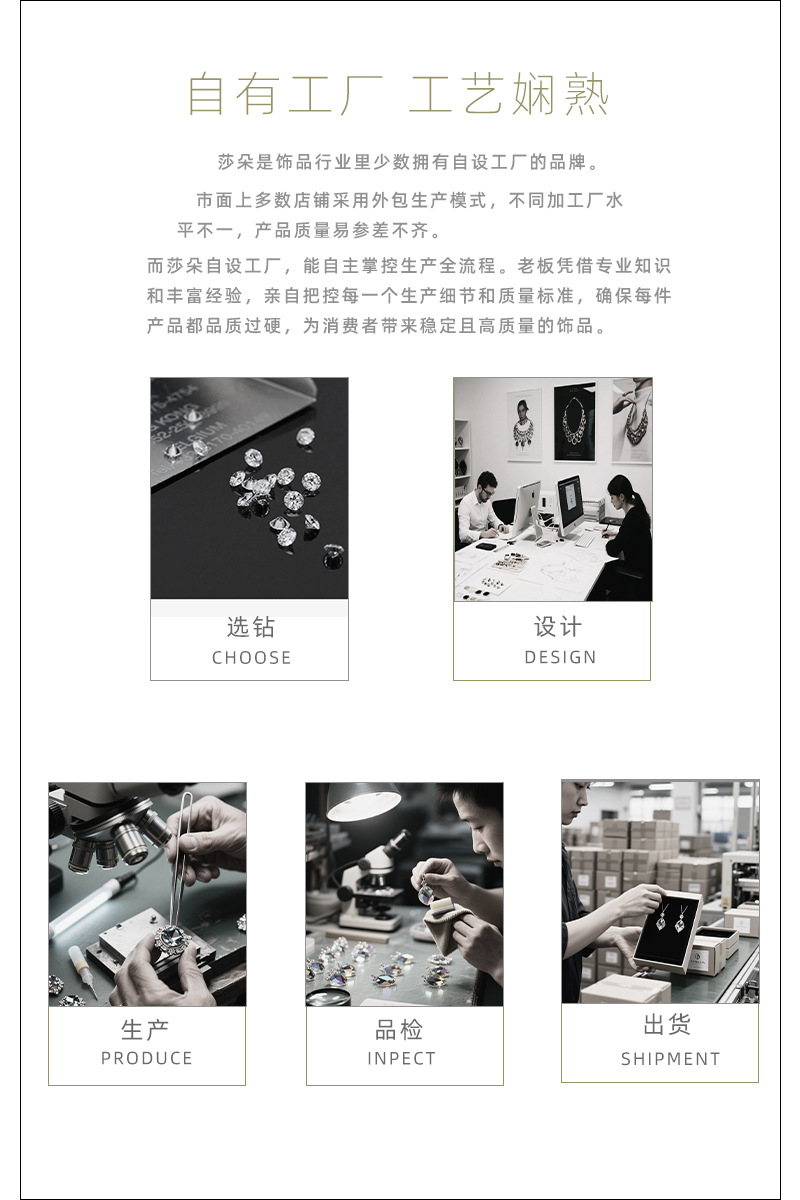 自有工厂 工艺娴熟

莎朵是饰品行业里少数拥有自设工厂的品牌。

市面上多数店铺采用外包生产模式，不同加工厂水平不一，产品质量易参差不齐。

而莎朵自设工厂，能自主掌控生产全流程。老板凭借专业知识和丰富经验，亲自把控每一个生产细节和质量标准，确保每件产品都品质过硬，为消费者带来稳定且高质量的饰品。

选钻
CHOOSE

设计
DESIGN

生产
PRODUCE

品检
INPECT

出货
SHIPMENT