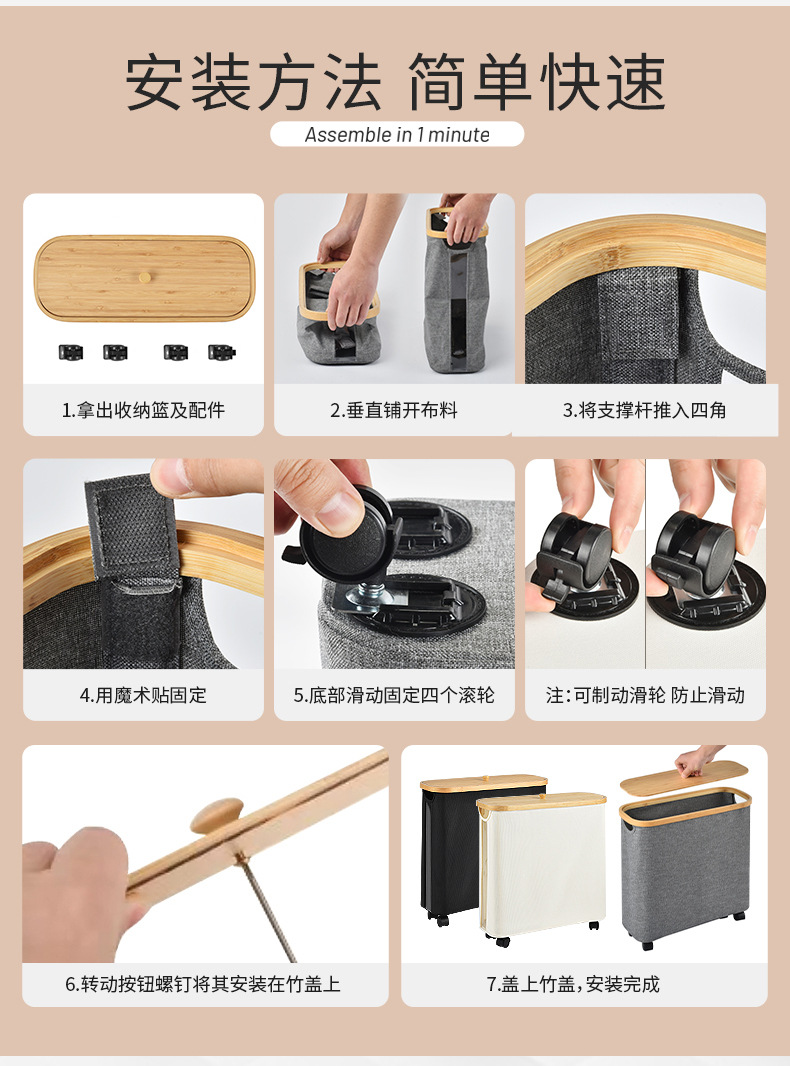 安装方法 简单快速

Assemble in 1 minute

1.拿出收纳篮及配件

2.垂直铺开布料

3.将支撑杆推入四角

4.用魔术贴固定

5.底部滑动固定四个滚轮

注:可制动滑轮 防止滑动

6.转动按钮螺钉将其安装在竹盖上

7.盖上竹盖,安装完成