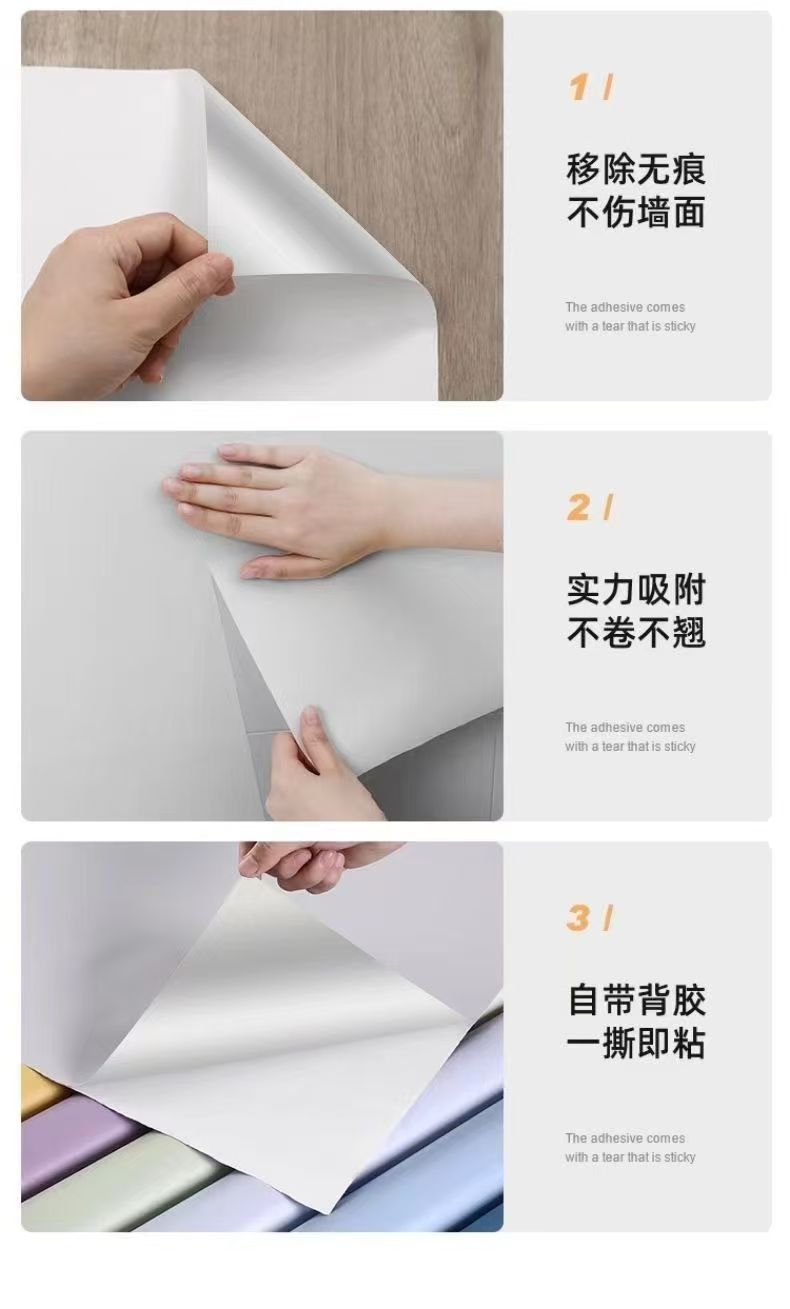 1 /

移除无痕
不伤墙面

The adhesive comes with a tear that is sticky

2 /

实力吸附
不卷不翘

The adhesive comes with a tear that is sticky

3 /

自带背胶
一撕即粘

The adhesive comes with a tear that is sticky