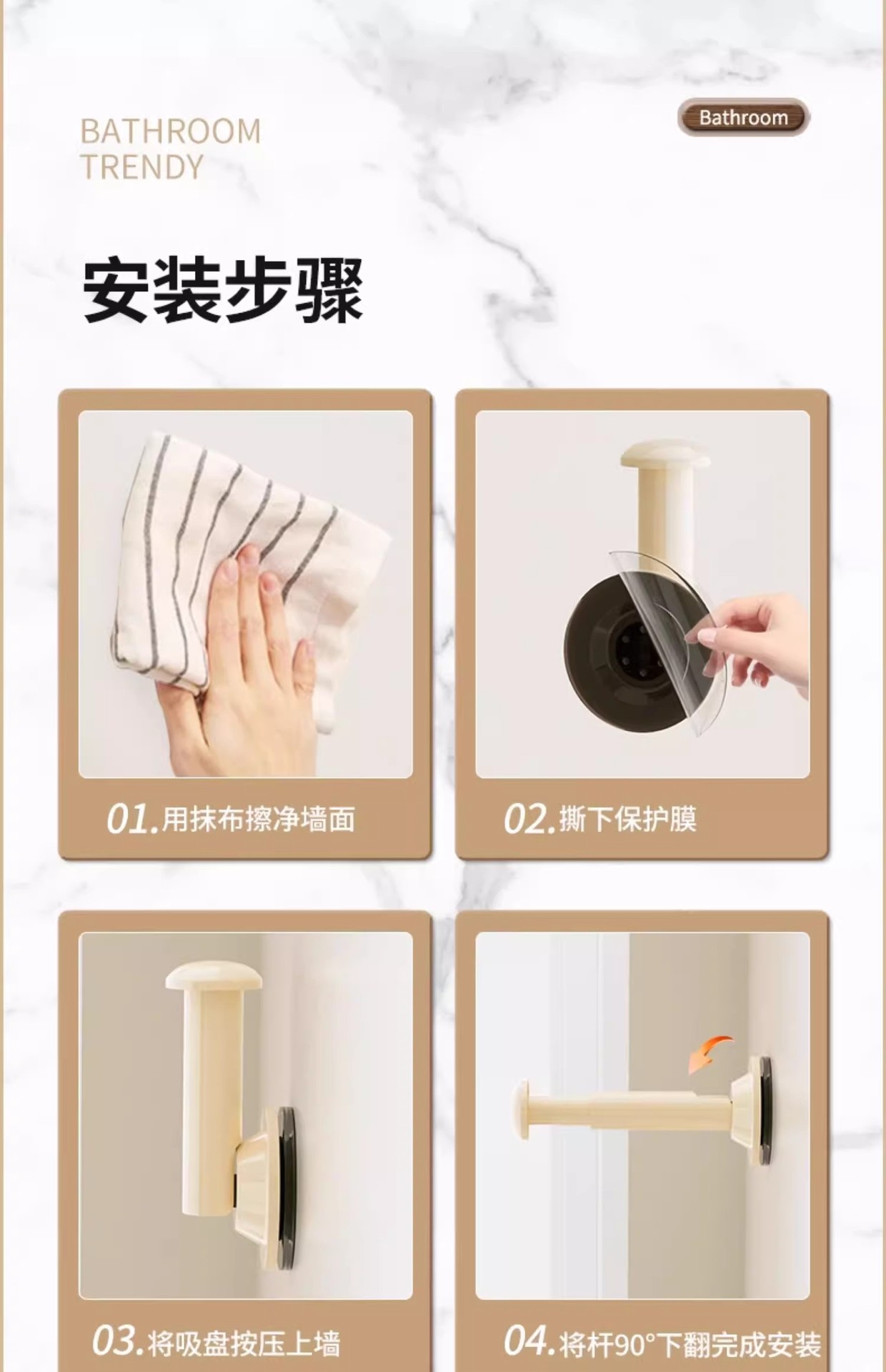 BATHROOM
TRENDY

Bathroom

安装步骤

01.用抹布擦净墙面

02.撕下保护膜

03.将吸盘按压上墙

04.将杆90°下翻完成安装