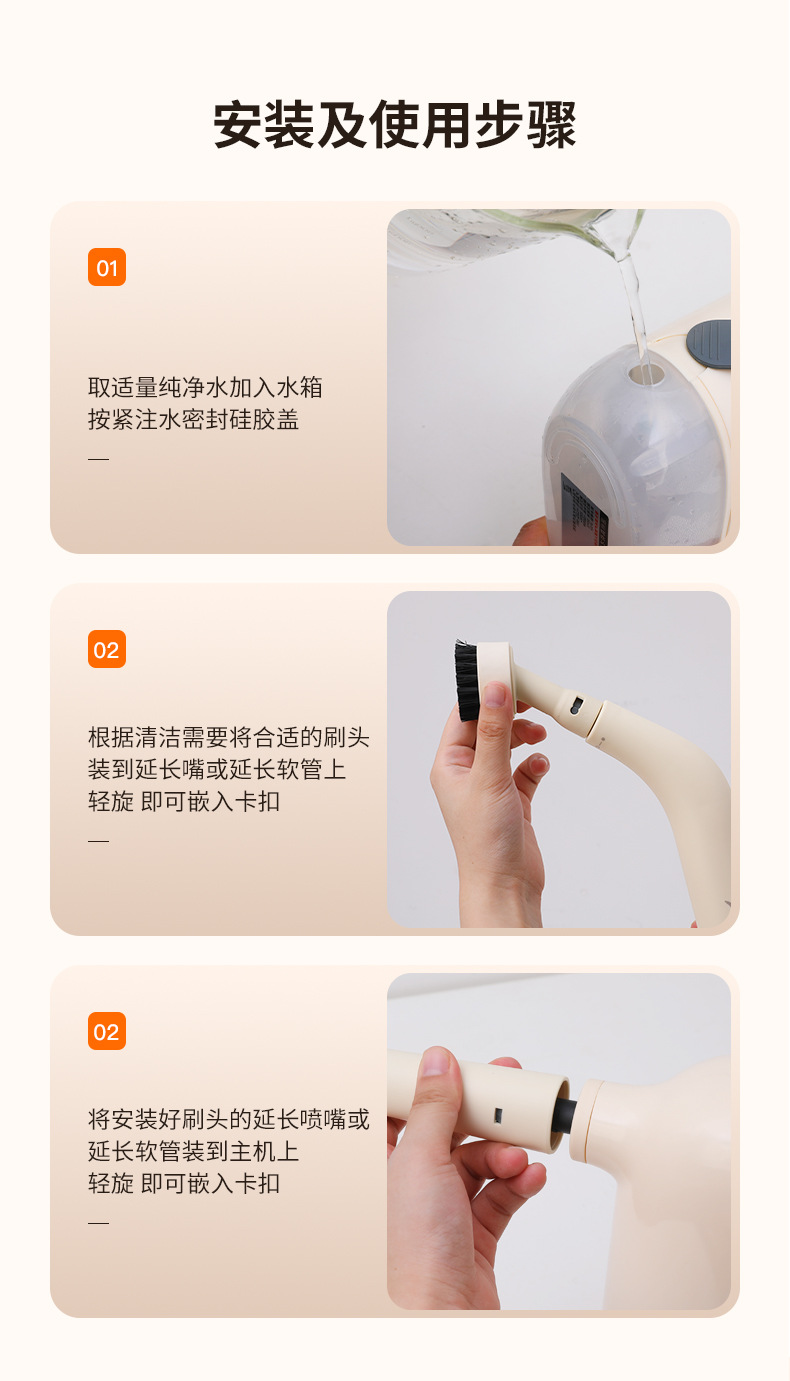 安装及使用步骤

01

取适量纯净水加入水箱
按紧注水密封硅胶盖

—

02

根据清洁需要将合适的刷头
装到延长嘴或延长软管上
轻旋 即可嵌入卡扣

—

02

将安装好刷头的延长喷嘴或
延长软管装到主机上
轻旋 即可嵌入卡扣

—