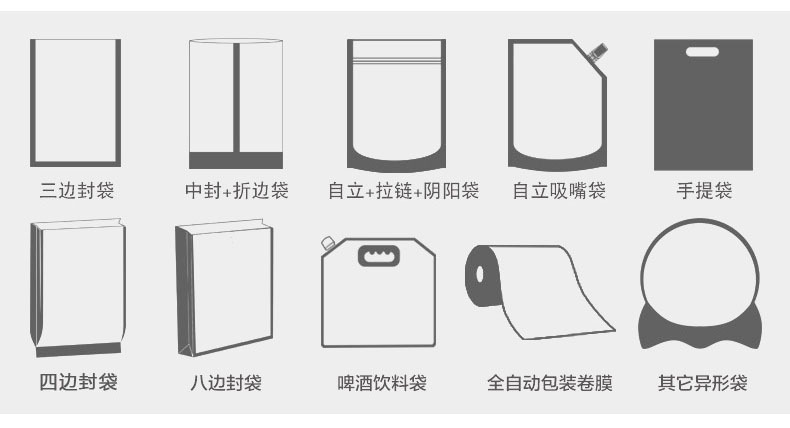 三边封袋

中封+折边袋

自立+拉链+阴阳袋

自立吸嘴袋

手提袋

四边封袋

八边封袋

啤酒饮料袋

全自动包装卷膜

其它异形袋