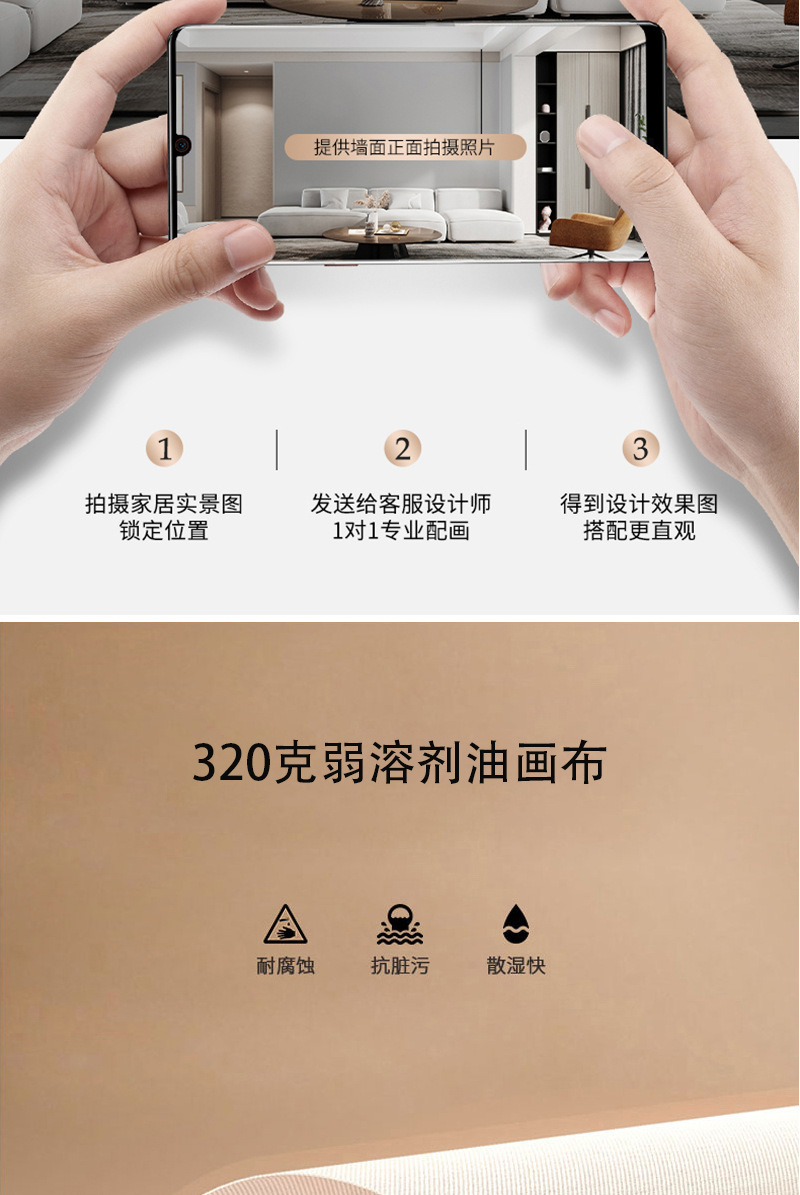 提供墙面正面拍摄照片

1
拍摄家居实景图
锁定位置

2
发送给客服设计师
1对1专业配画

3
得到设计效果图
搭配更直观

320克弱溶剂油画布

耐腐蚀
抗脏污
散湿快