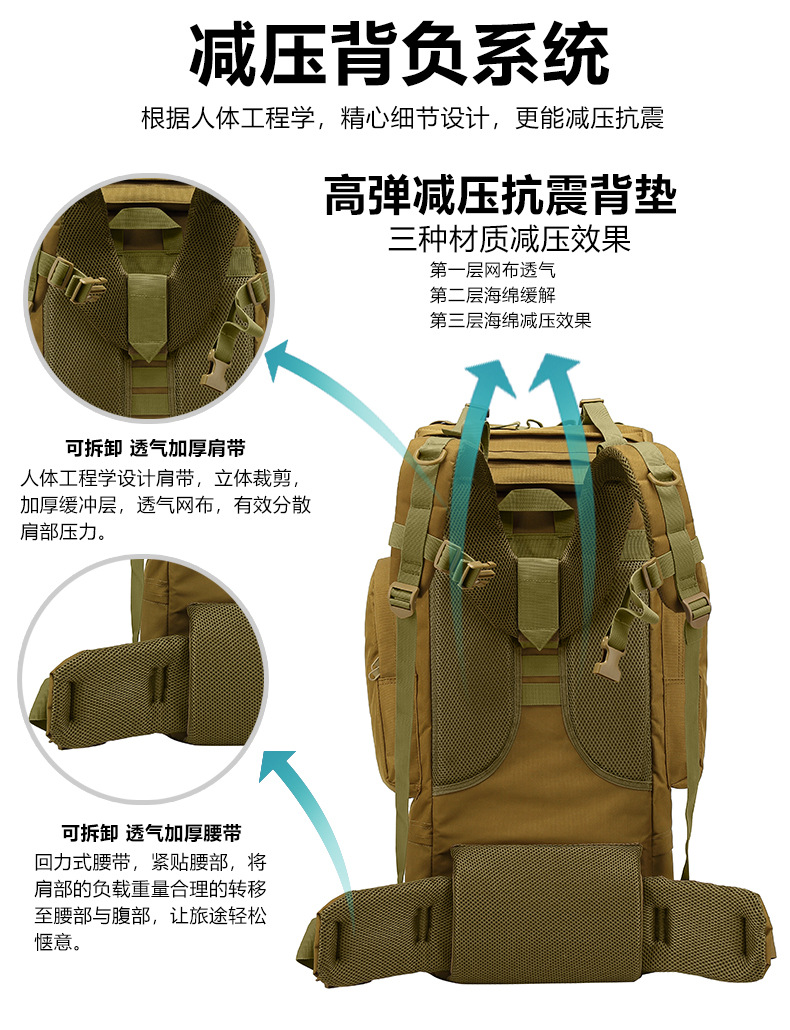 减压背负系统

根据人体工程学，精心细节设计，更能减压抗震

高弹减压抗震背垫

三种材质减压效果

第一层网布透气

第二层海绵缓解

第三层海绵减压效果

可拆卸 透气加厚肩带

人体工程学设计肩带，立体裁剪，加厚缓冲层，透气网布，有效分散肩部压力。

可拆卸 透气加厚腰带

回力式腰带，紧贴腰部，将肩部的负载重量合理的转移至腰部与腹部，让旅途轻松惬意。