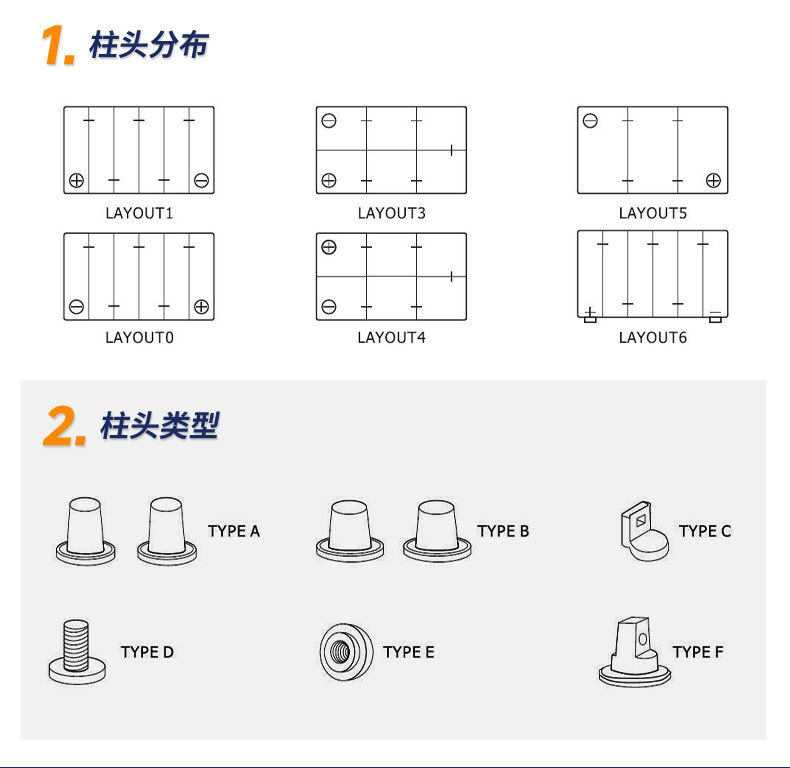 1. 柱头分布

LAYOUT1

LAYOUT3

LAYOUT5

LAYOUT0

LAYOUT4

LAYOUT6

2. 柱头类型

TYPE A

TYPE B

TYPE C

TYPE D

TYPE E

TYPE F