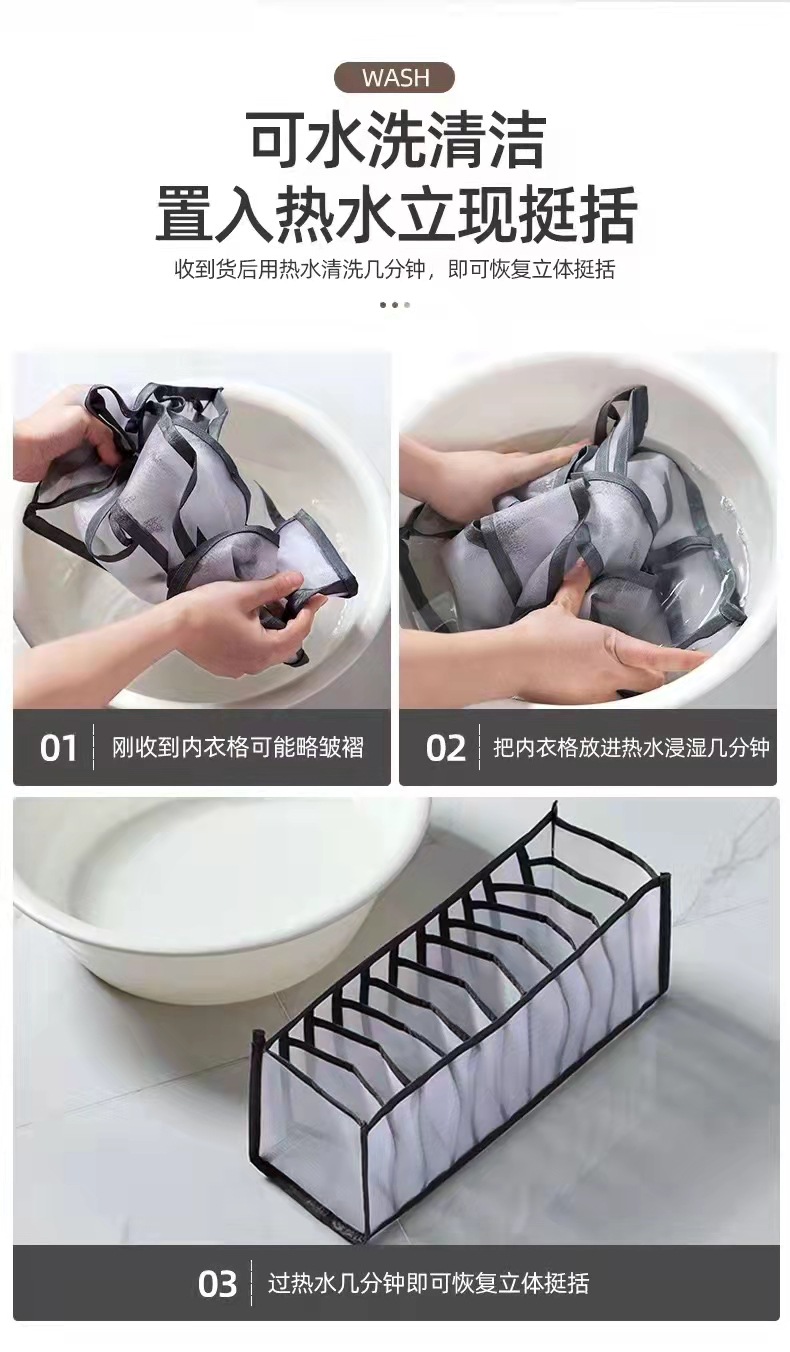 WASH

可水洗清洁
置入热水立现挺括

收到货后用热水清洗几分钟，即可恢复立体挺括

01 刚收到内衣格可能略皱褶

02 把内衣格放进热水浸湿几分钟

03 过热水几分钟即可恢复立体挺括