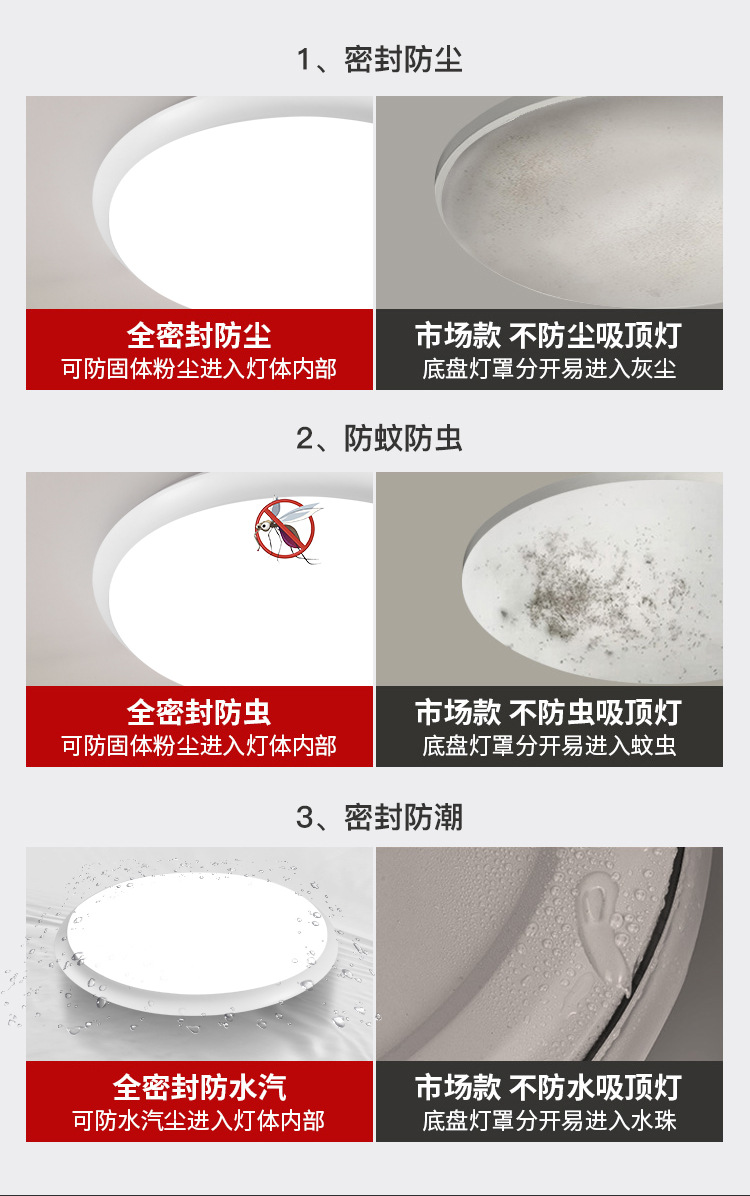 1、密封防尘

全密封防尘
可防固体粉尘进入灯体内部

市场款 不防尘吸顶灯
底盘灯罩分开易进入灰尘

2、防蚊防虫

全密封防虫
可防固体粉尘进入灯体内部

市场款 不防虫吸顶灯
底盘灯罩分开易进入蚊虫

3、密封防潮

全密封防水汽
可防水汽尘进入灯体内部

市场款 不防水吸顶灯
底盘灯罩分开易进入水珠