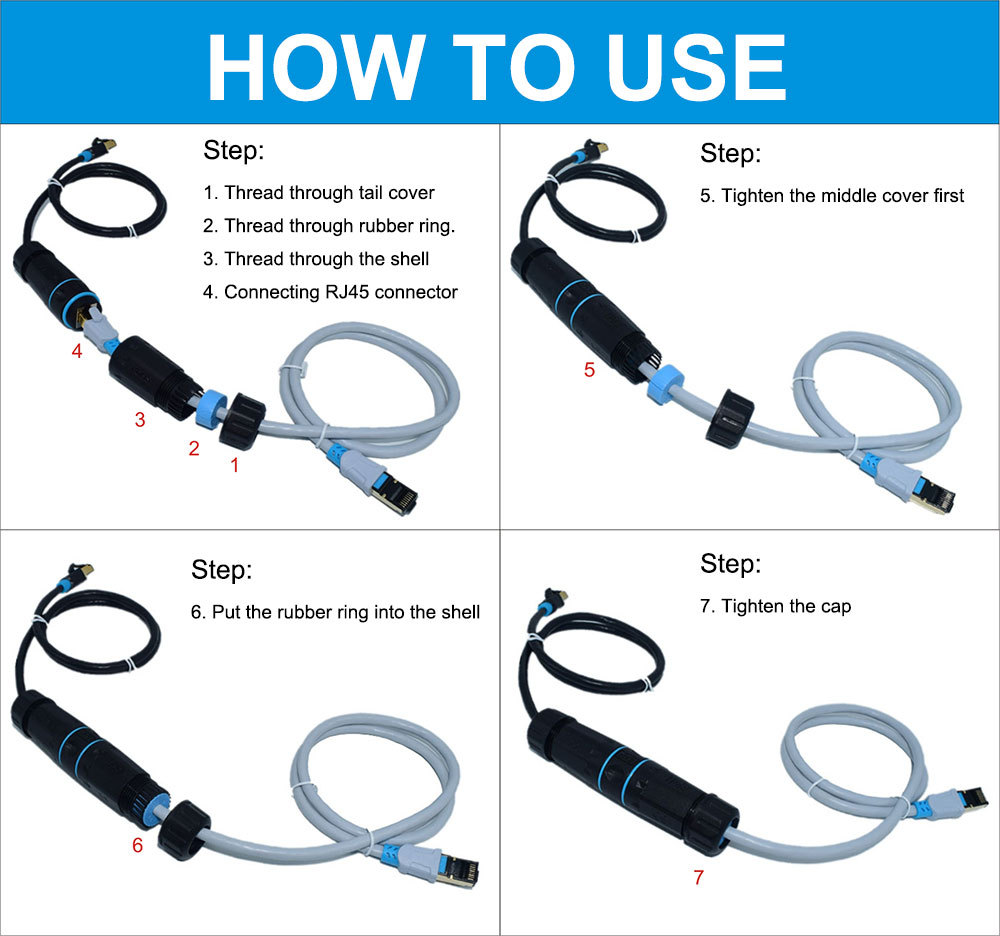 HOW TO USE

Step:

1. Thread through tail cover
2. Thread through rubber ring.
3. Thread through the shell
4. Connecting RJ45 connector

4
3
2
1

Step:

5. Tighten the middle cover first

5

Step:

6. Put the rubber ring into the shell

6

Step:

7. Tighten the cap

7