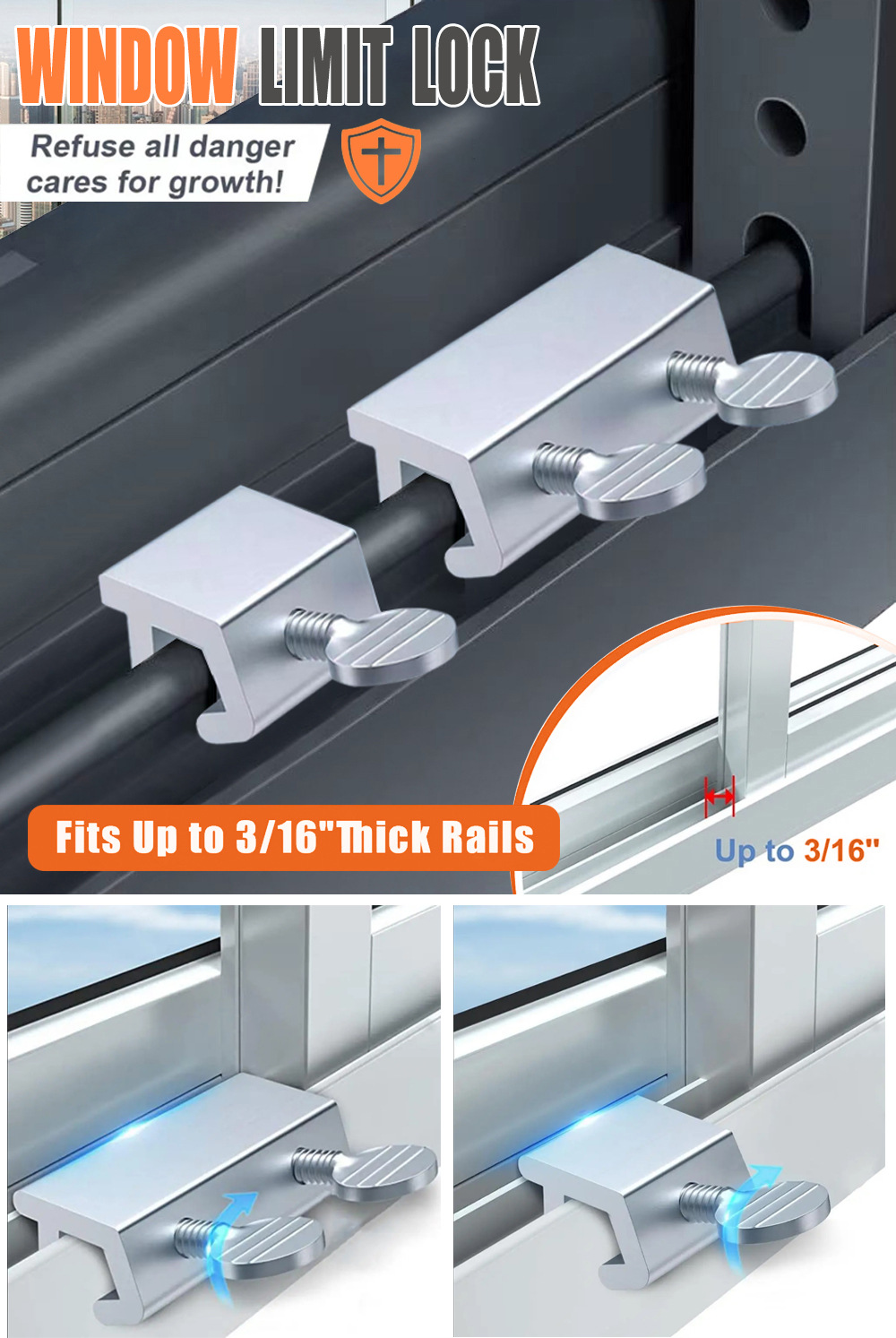 WINDOW LIMIT LOCK

Refuse all danger cares for growth!

Fits Up to 3/16"Thick Rails

Up to 3/16"