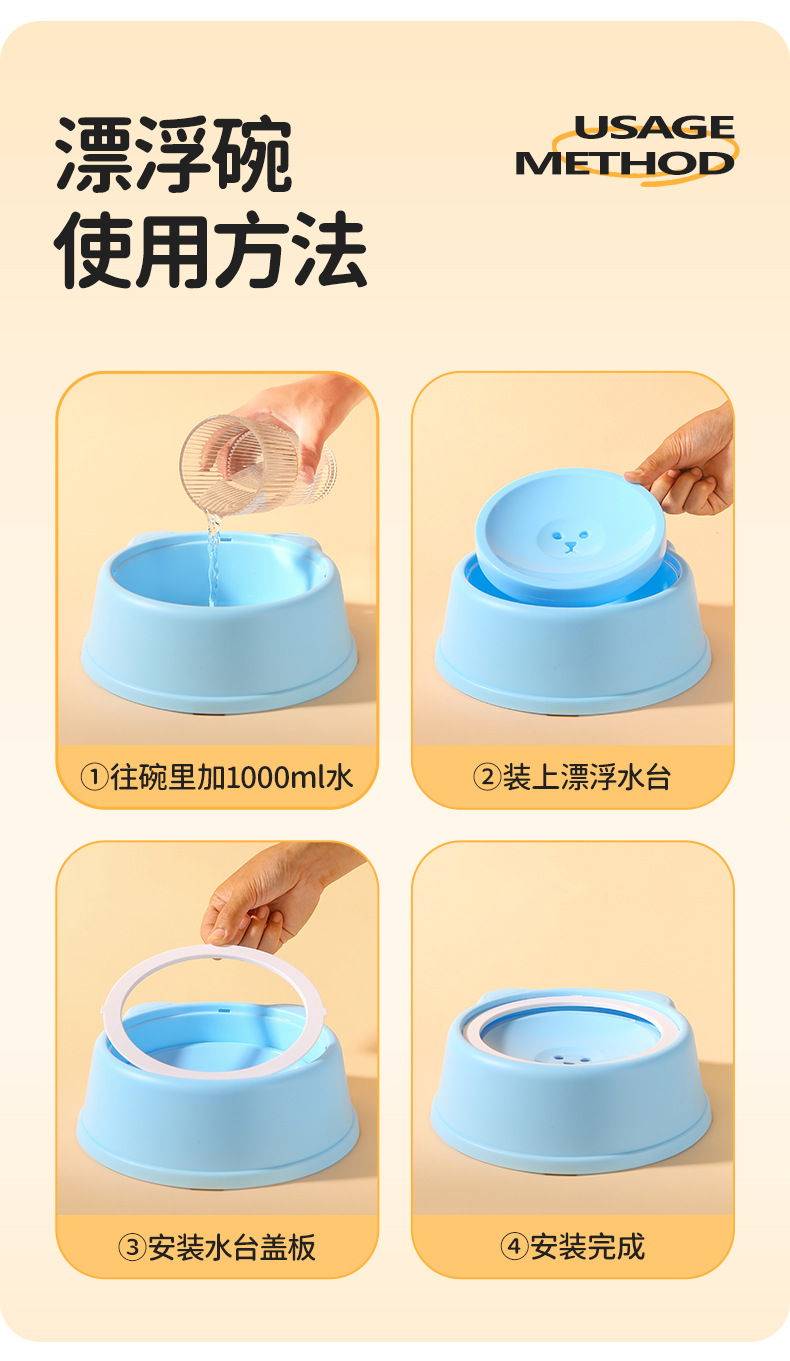 漂浮碗
使用方法

USAGE
METHOD

①往碗里加1000ml水

②装上漂浮水台

③安装水台盖板

④安装完成