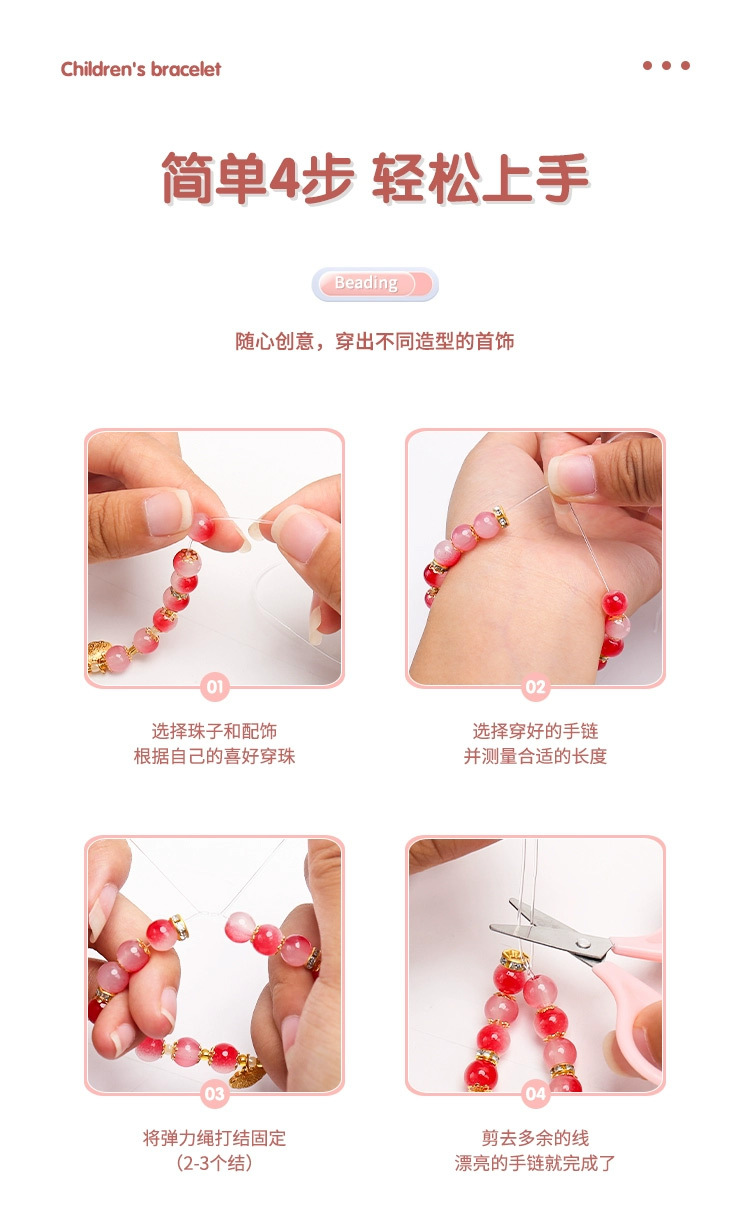 Children's bracelet

简单4步 轻松上手

Beading

随心创意，穿出不同造型的首饰

01

选择珠子和配饰
根据自己的喜好穿珠

02

选择穿好的手链
并测量合适的长度

03

将弹力绳打结固定
（2-3个结）

04

剪去多余的线
漂亮的手链就完成了