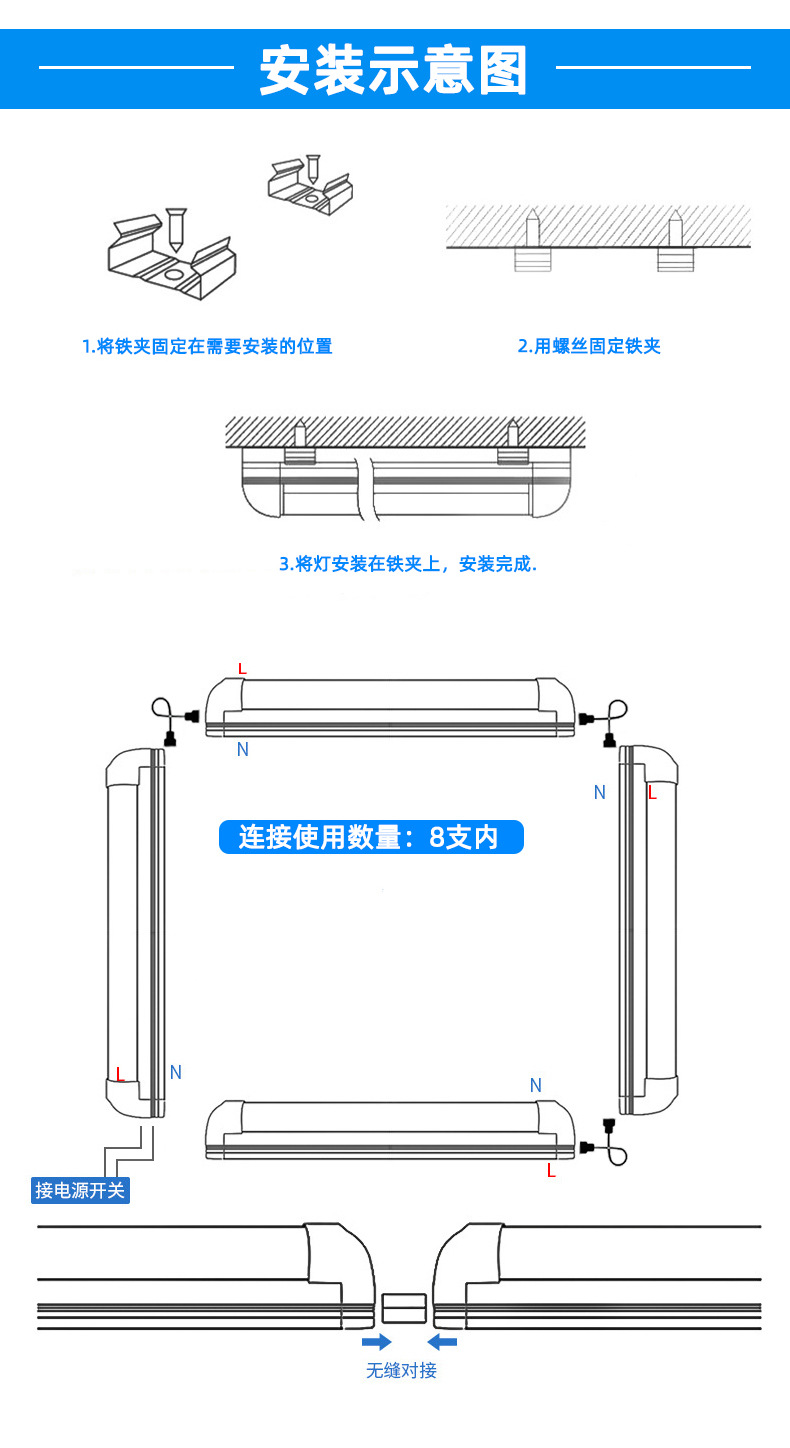 安装示意图

1.将铁夹固定在需要安装的位置

2.用螺丝固定铁夹

3.将灯安装在铁夹上，安装完成.

L

N

N

L

连接使用数量：8支内

L

N

N

L

接电源开关

无缝对接