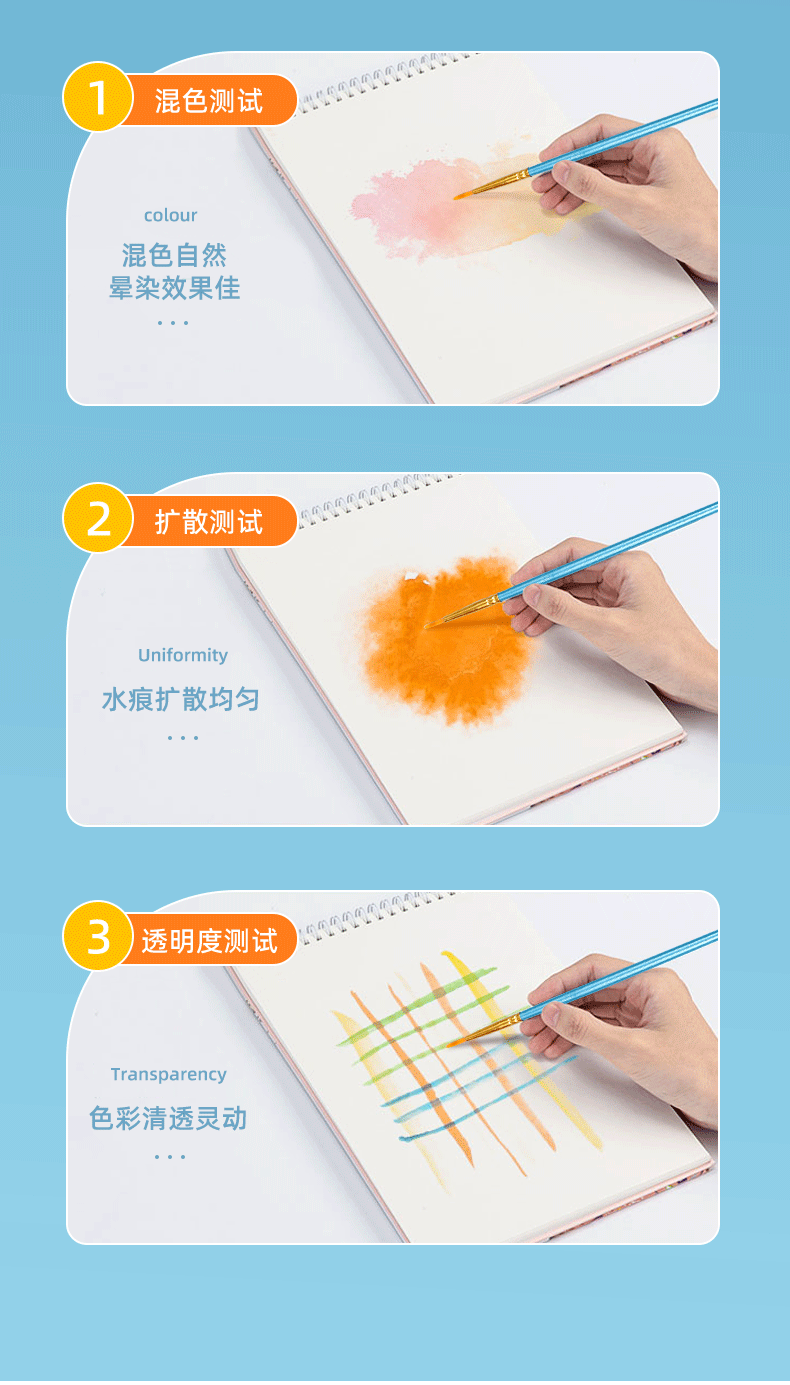 1 混色测试

colour

混色自然
晕染效果佳

...

2 扩散测试

Uniformity

水痕扩散均匀

...

3 透明度测试

Transparency

色彩清透灵动

...