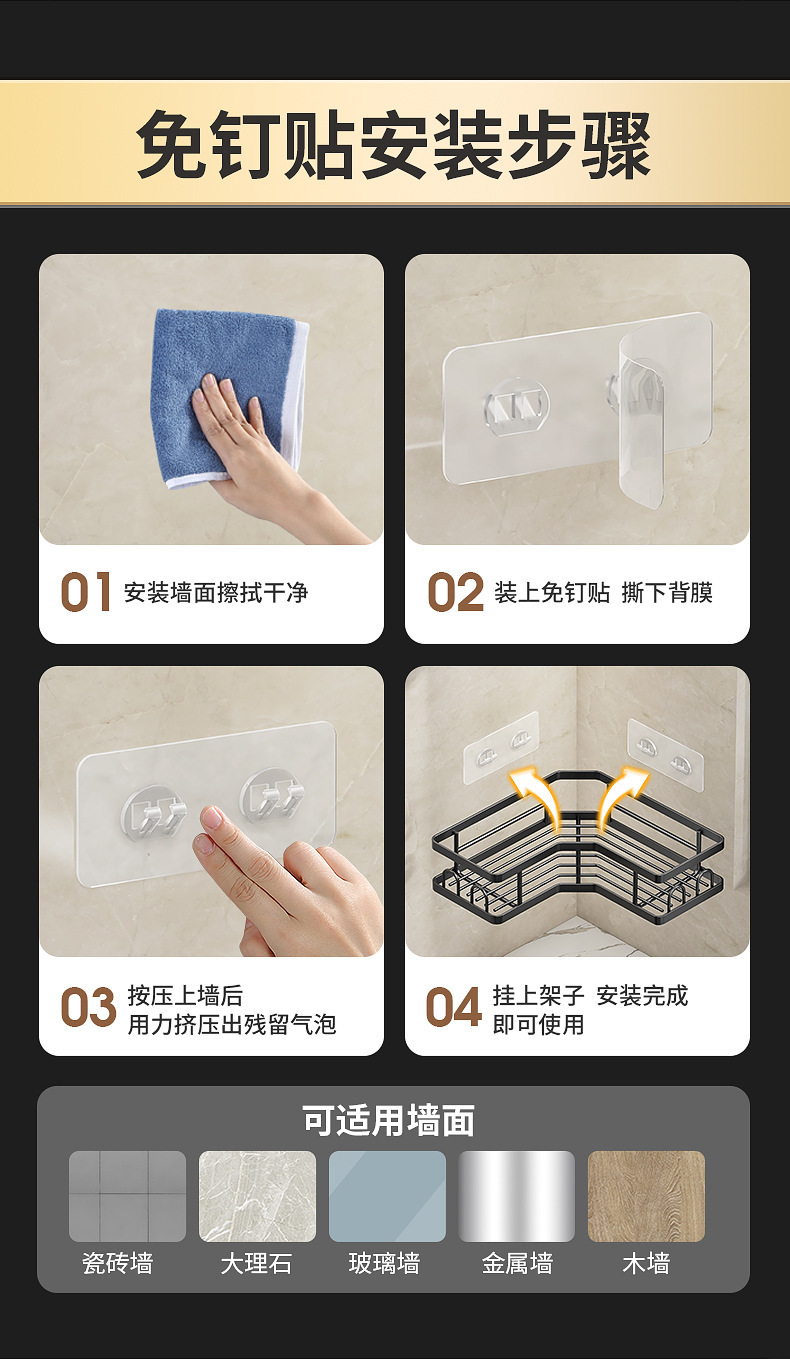 免钉贴安装步骤

01 安装墙面擦拭干净

02 装上免钉贴 撕下背膜

03 按压上墙后
用力挤压出残留气泡

04 挂上架子 安装完成
即可使用

可适用墙面

瓷砖墙 大理石 玻璃墙 金属墙 木墙