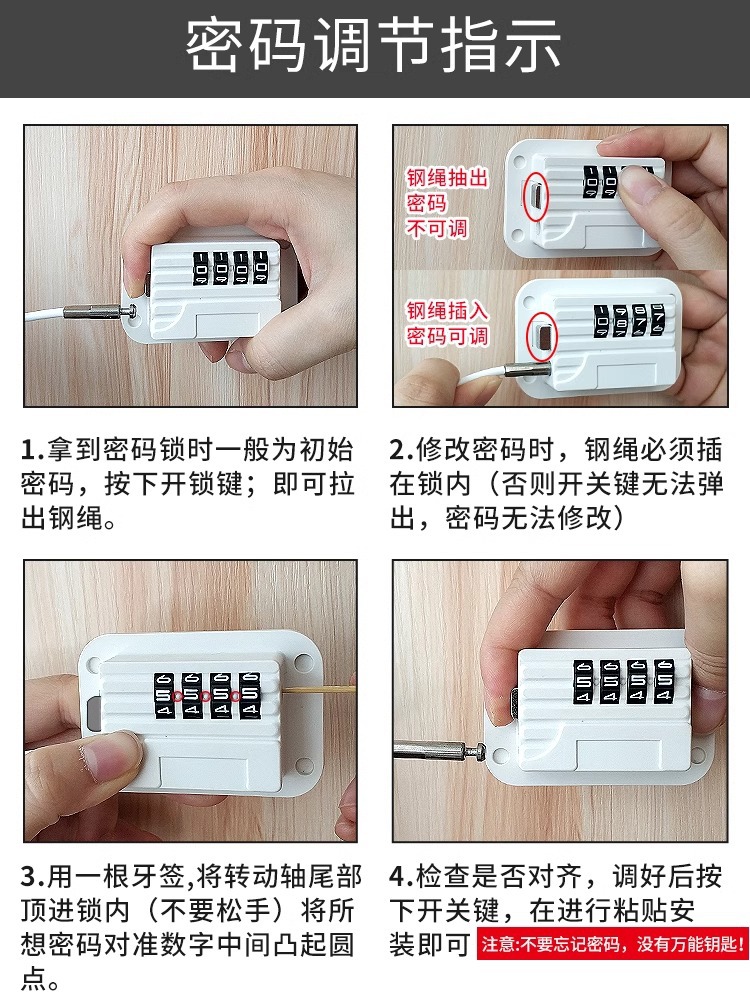 密码调节指示

钢绳抽出
密码
不可调

钢绳插入
密码可调

1.拿到密码锁时一般为初始密码，按下开锁键；即可拉出钢绳。

2.修改密码时，钢绳必须插在锁内（否则开关键无法弹出，密码无法修改）

3.用一根牙签，将转动轴尾部顶进锁内（不要松手）将所想密码对准数字中间凸起圆点。

4.检查是否对齐，调好后按下开关键，在进行粘贴安装即可

注意:不要忘记密码，没有万能钥匙！