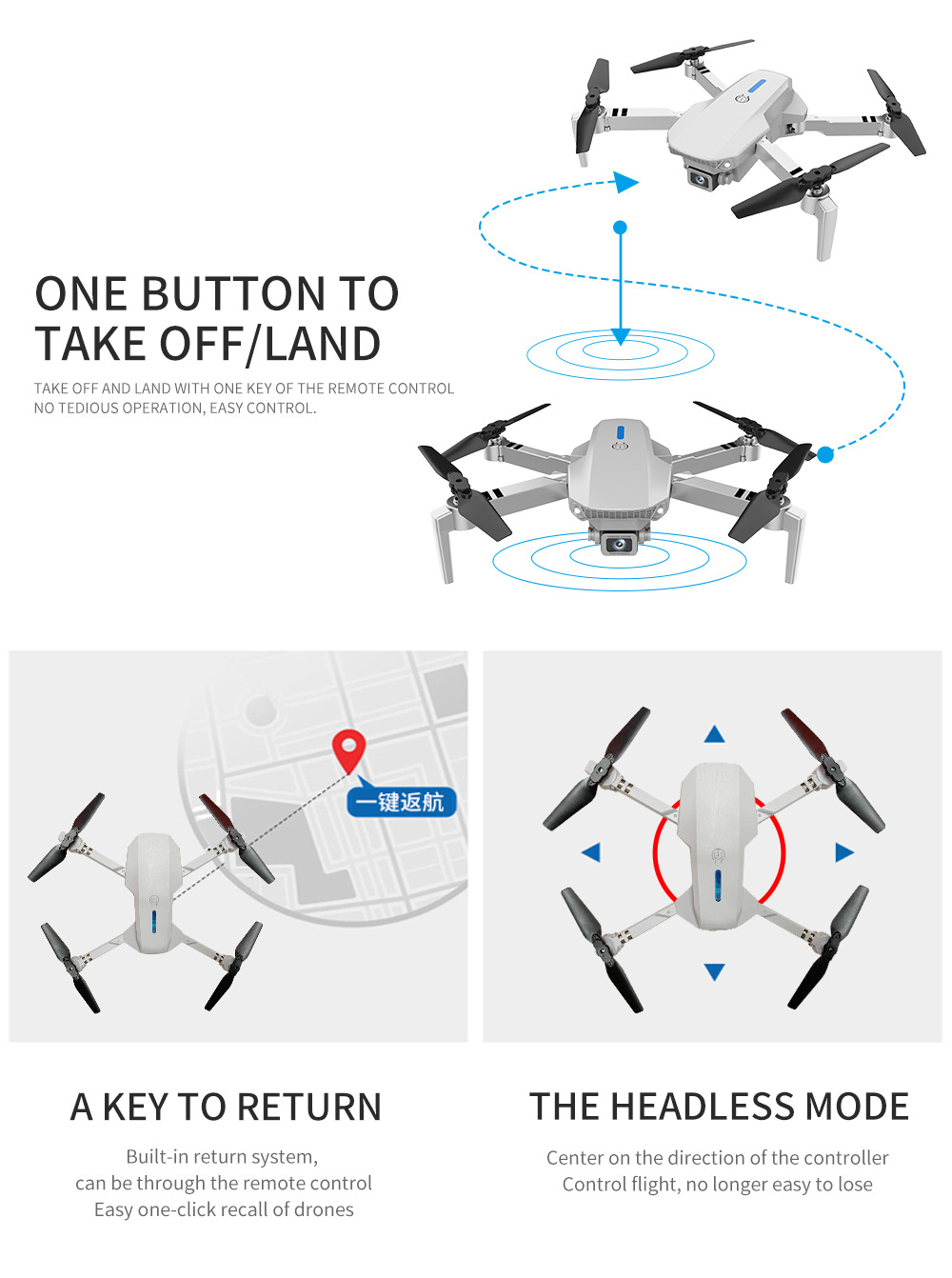 ONE BUTTON TO TAKE OFF/LAND

TAKE OFF AND LAND WITH ONE KEY OF THE REMOTE CONTROL
NO TEDIOUS OPERATION, EASY CONTROL.

一键返航

A KEY TO RETURN

Built-in return system,
can be through the remote control
Easy one-click recall of drones

THE HEADLESS MODE

Center on the direction of the controller
Control flight, no longer easy to lose