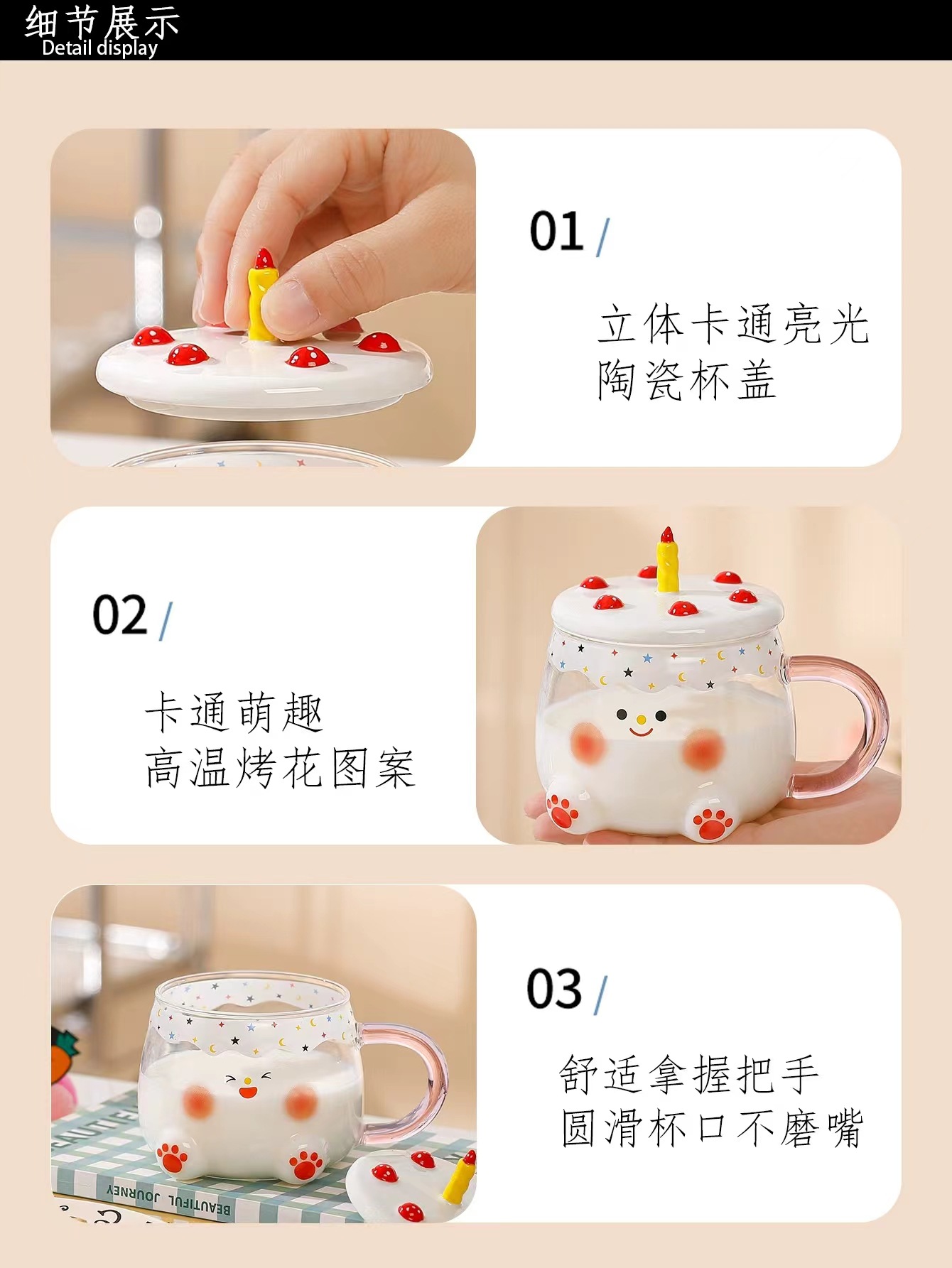 细节展示
Detail display

01 /

立体卡通亮光
陶瓷杯盖

02 /

卡通萌趣
高温烤花图案

03 /

舒适拿握把手
圆滑杯口不磨嘴

BEAUTIFUL JOURNEY