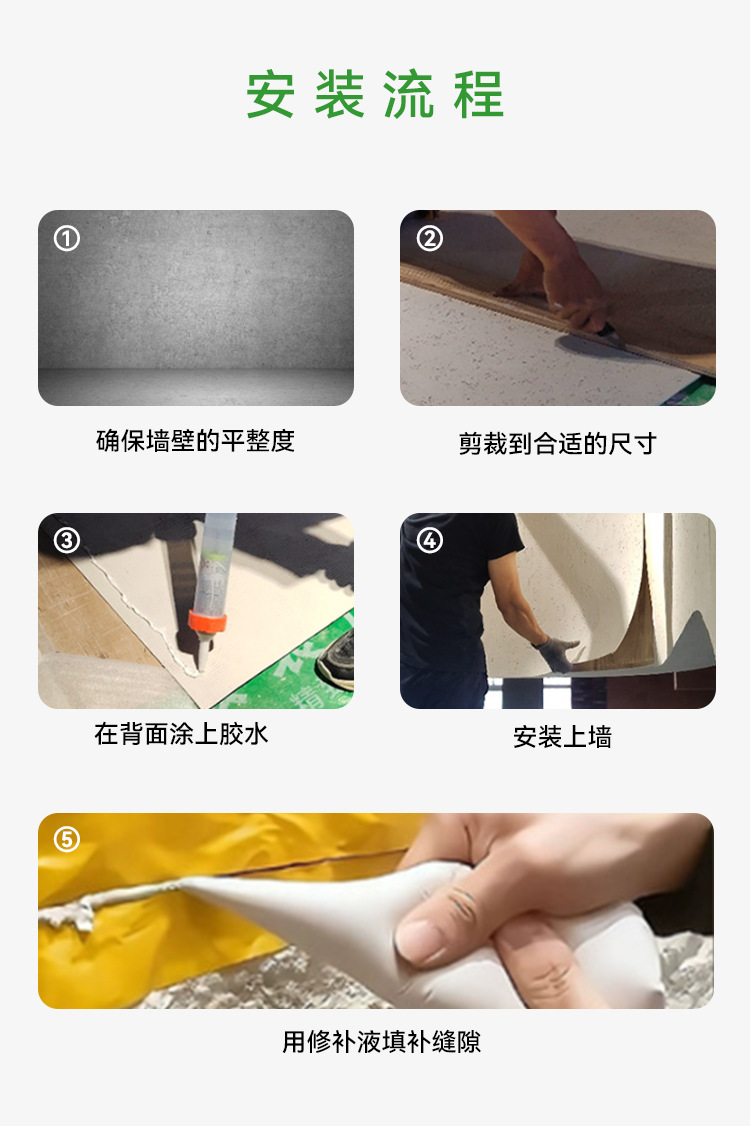 安装流程

①

确保墙壁的平整度

②

剪裁到合适的尺寸

③

在背面涂上胶水

④

安装上墙

⑤

用修补液填补缝隙