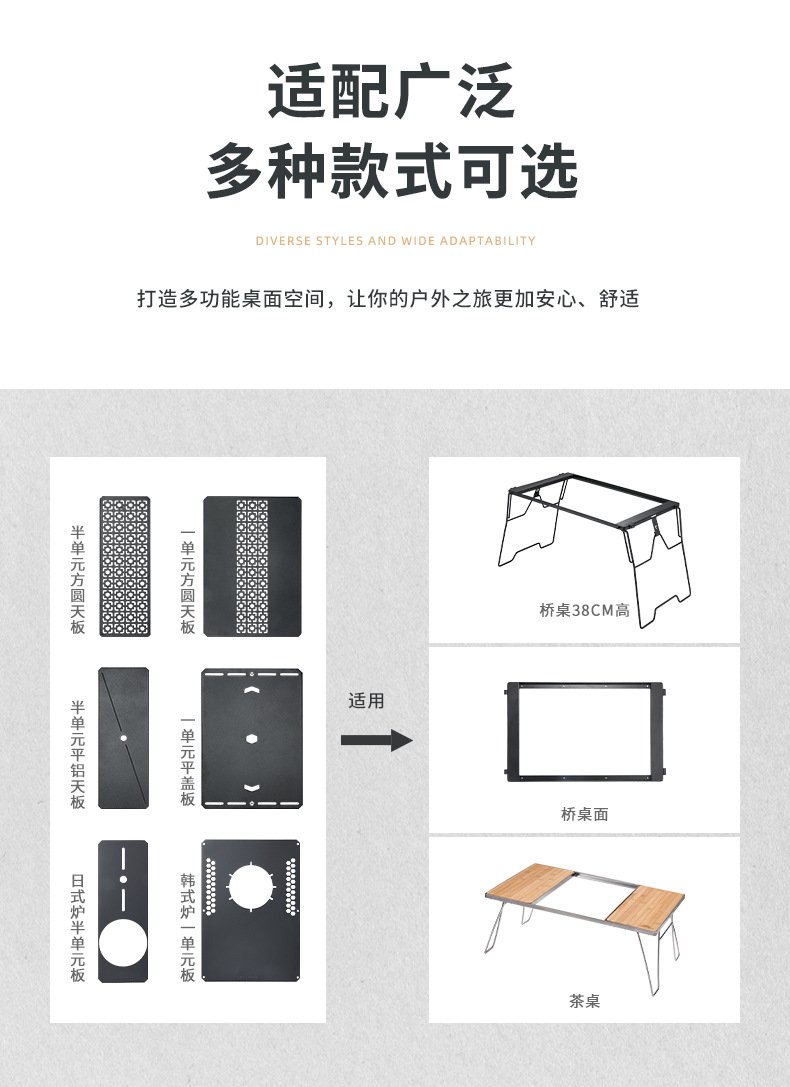 适配广泛
多种款式可选

DIVERSE STYLES AND WIDE ADAPTABILITY

打造多功能桌面空间，让你的户外之旅更加安心、舒适

半单元方圆天板

一单元方圆天板

半单元平铝天板

一单元平盖板

日式炉半单元板

韩式炉一单元板

适用

桥桌38CM高

桥桌面

茶桌