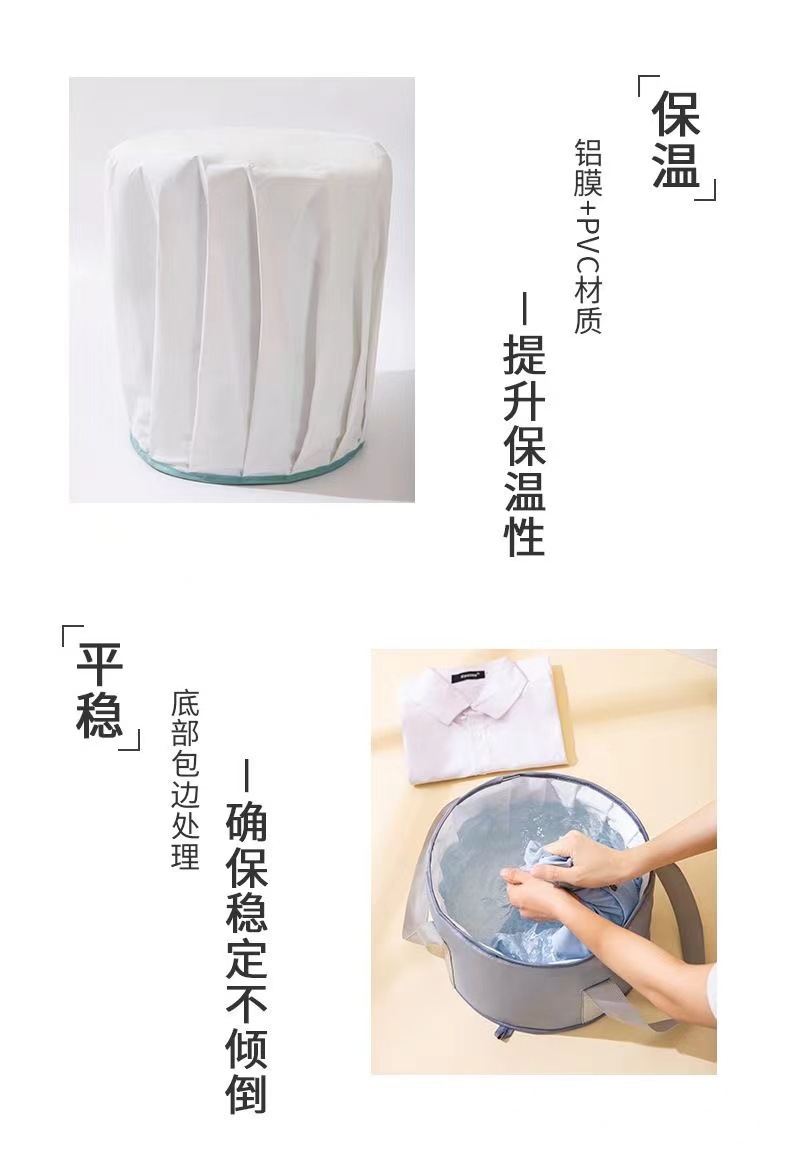 「保温」

铝膜+PVC材质

—提升保温性

「平稳」

底部包边处理

—确保稳定不倾倒