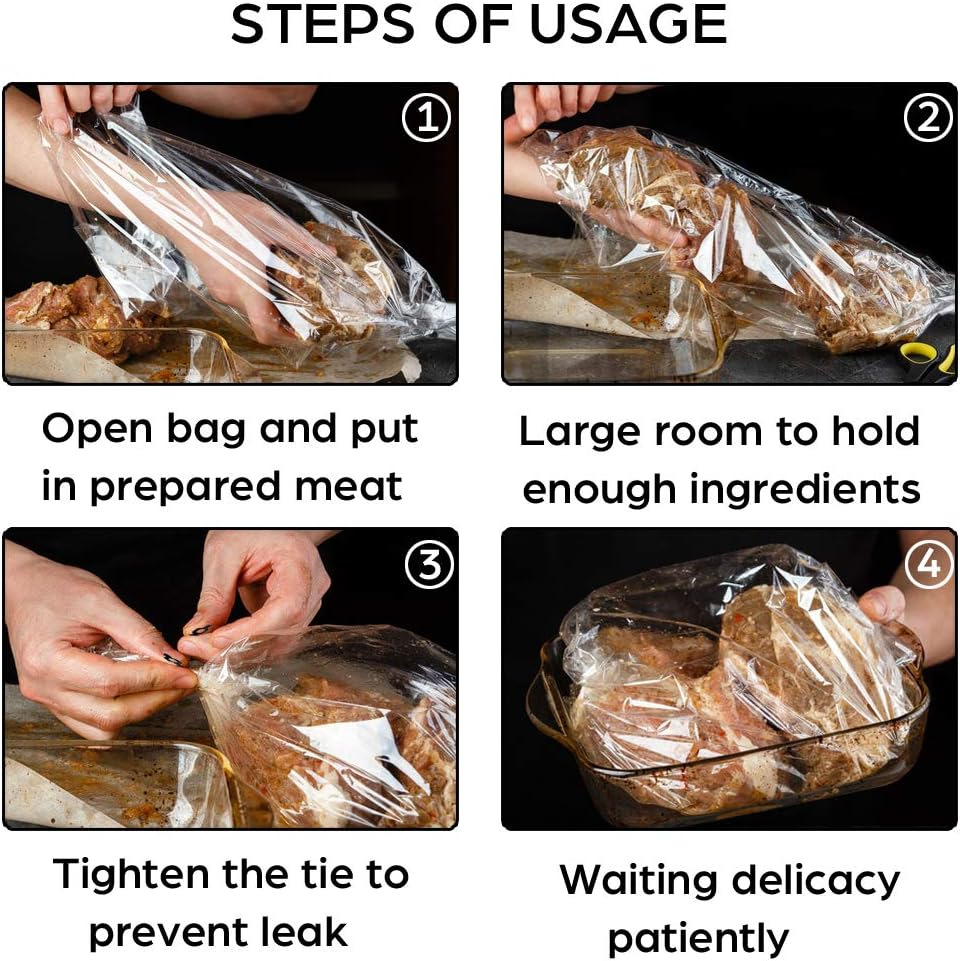 STEPS OF USAGE

①

Open bag and put in prepared meat

②

Large room to hold enough ingredients

③

Tighten the tie to prevent leak

④

Waiting delicacy patiently