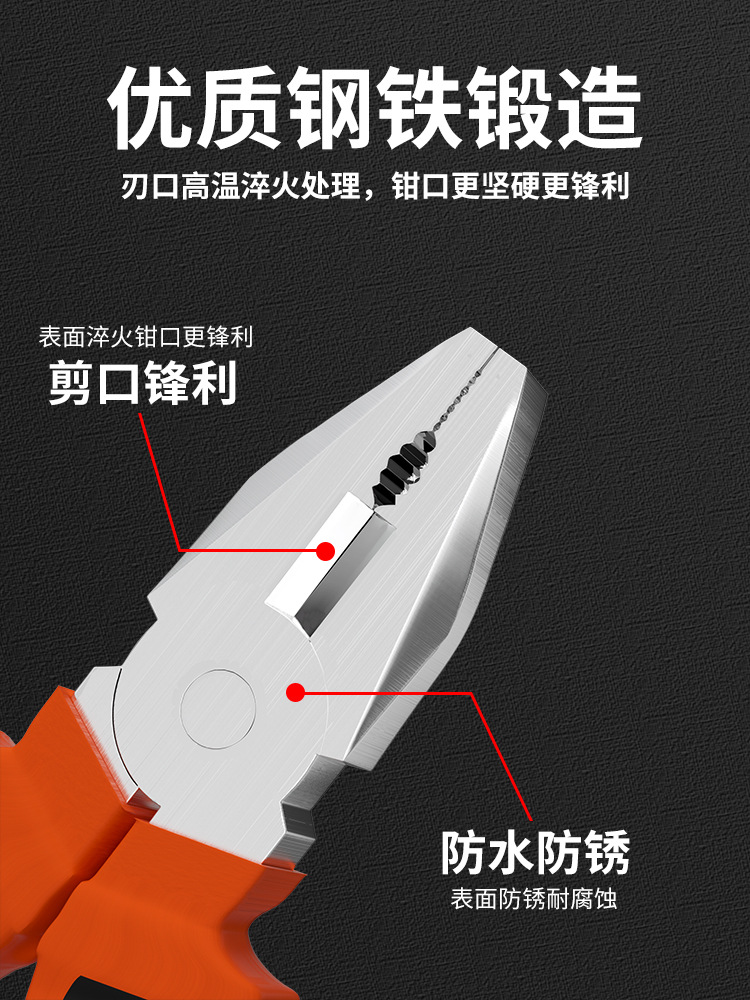 优质钢铁锻造

刃口高温淬火处理，钳口更坚硬更锋利

表面淬火钳口更锋利

剪口锋利

防水防锈

表面防锈耐腐蚀