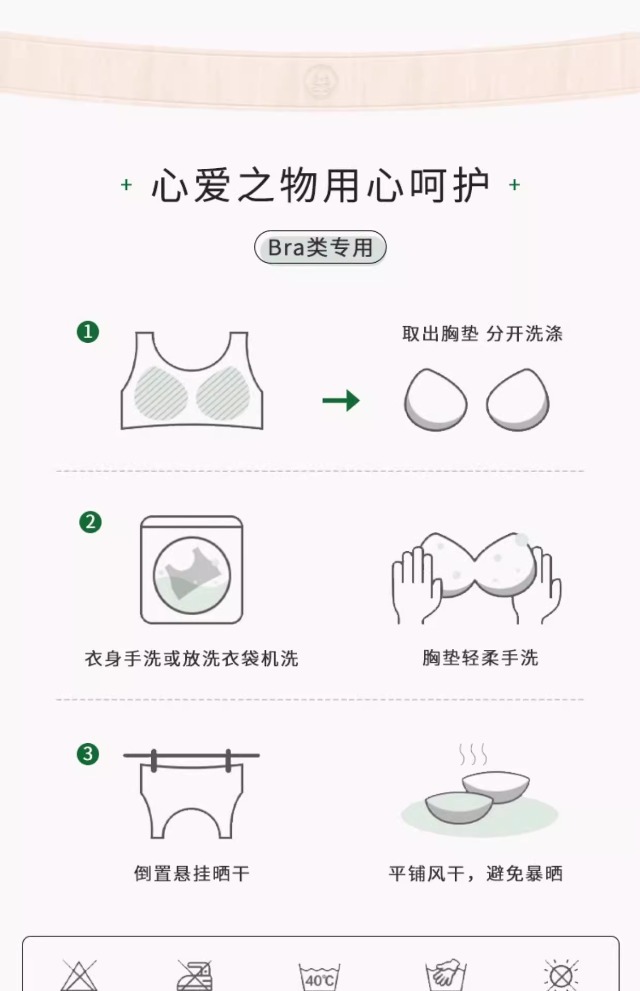 + 心爱之物用心呵护 +

Bra类专用

1

取出胸垫 分开洗涤

2

衣身手洗或放洗衣袋机洗

胸垫轻柔手洗

3

倒置悬挂晒干

平铺风干，避免暴晒

40℃