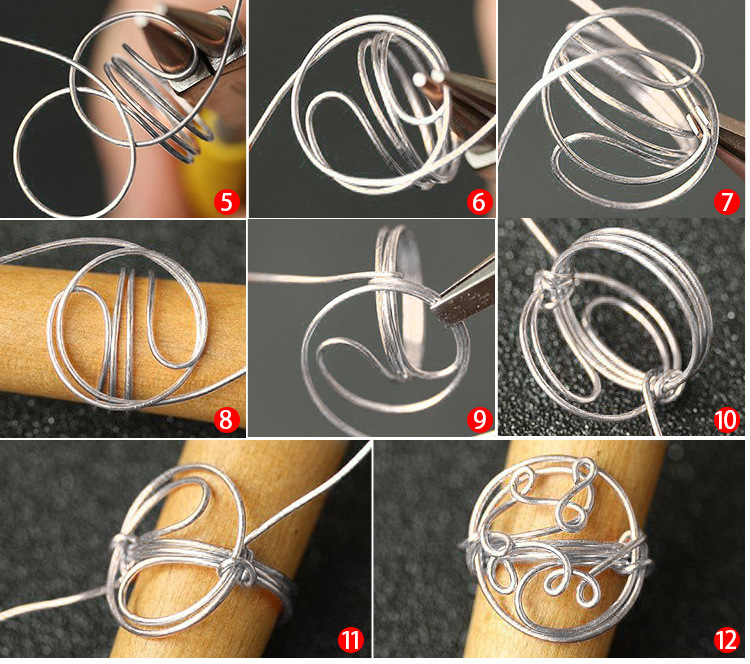 5
6
7
8
9
10
11
12