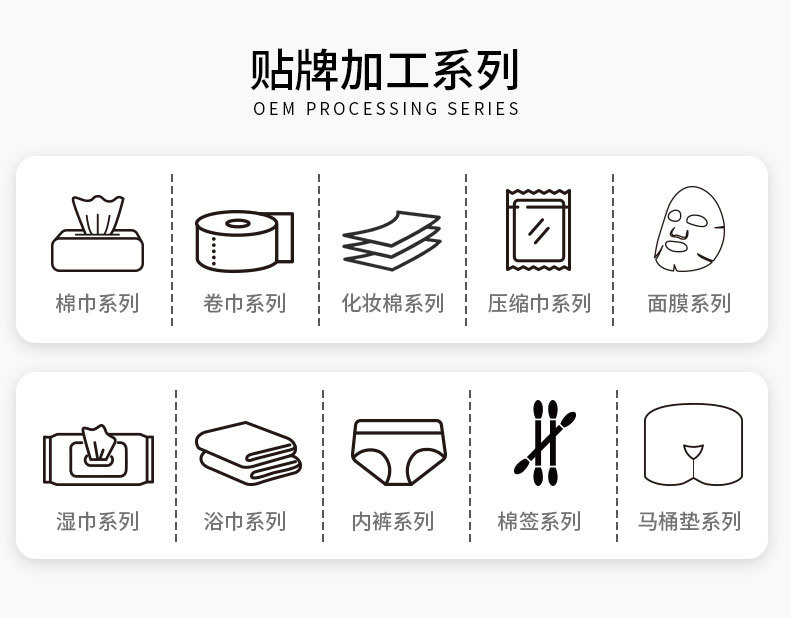 贴牌加工系列
OEM PROCESSING SERIES

棉巾系列

卷巾系列

化妆棉系列

压缩巾系列

面膜系列

湿巾系列

浴巾系列

内裤系列

棉签系列

马桶垫系列