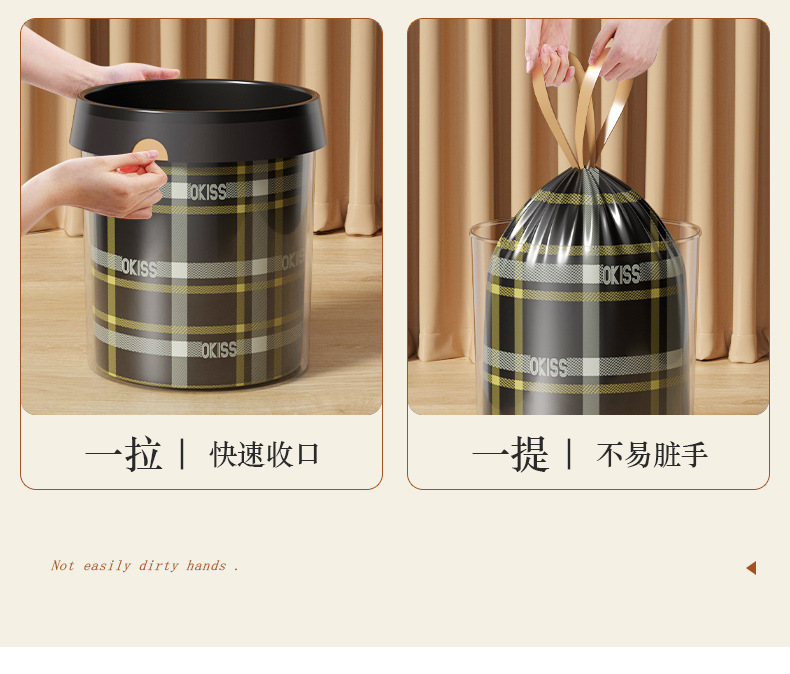 OKISS
OKISS
OKISS
OKISS

一拉 | 快速收口

OKISS
OKISS

一提 | 不易脏手

Not easily dirty hands .