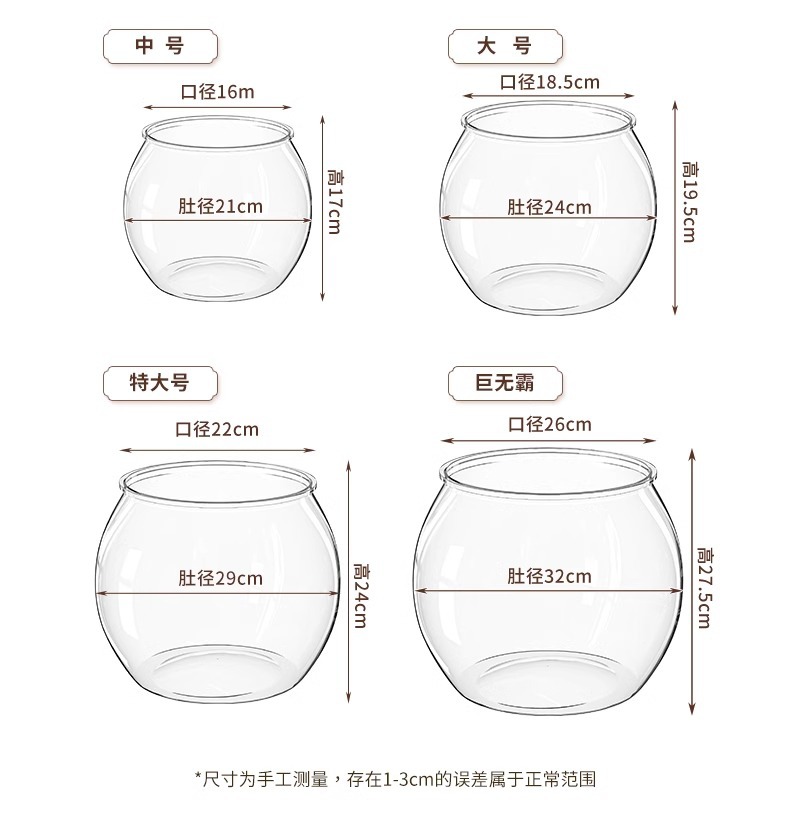 中 号

口径16m

肚径21cm

高17cm

大 号

口径18.5cm

肚径24cm

高19.5cm

特大号

口径22cm

肚径29cm

高24cm

巨无霸

口径26cm

肚径32cm

高27.5cm

*尺寸为手工测量，存在1-3cm的误差属于正常范围