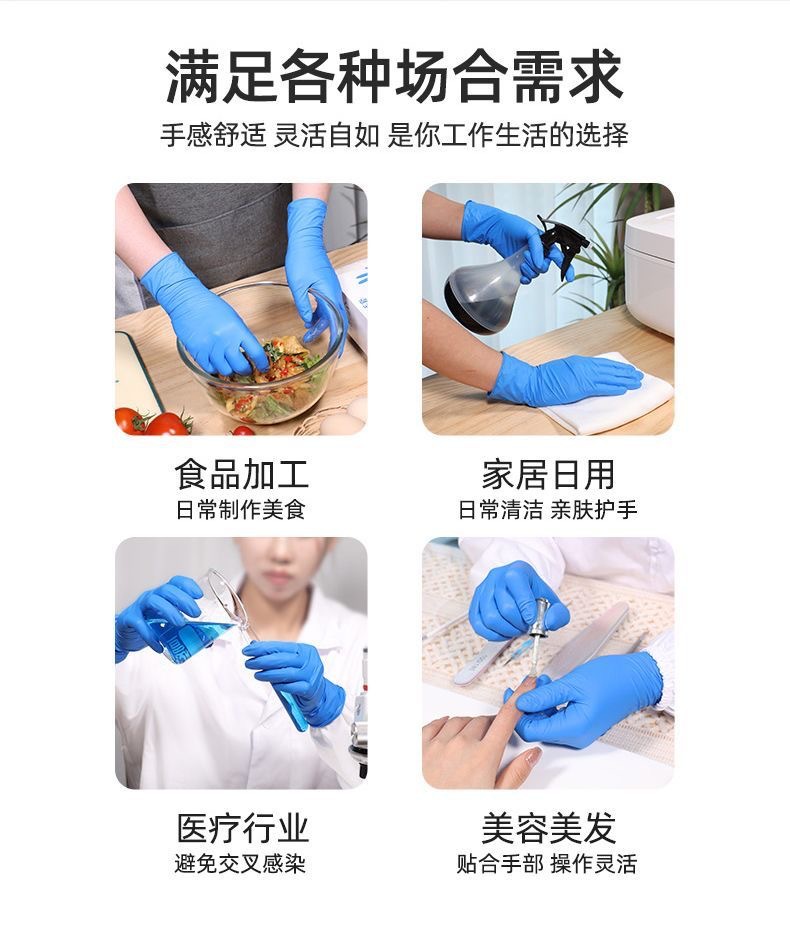 满足各种场合需求
手感舒适 灵活自如 是你工作生活的选择

食品加工
日常制作美食

家居日用
日常清洁 亲肤护手

医疗行业
避免交叉感染

美容美发
贴合手部 操作灵活