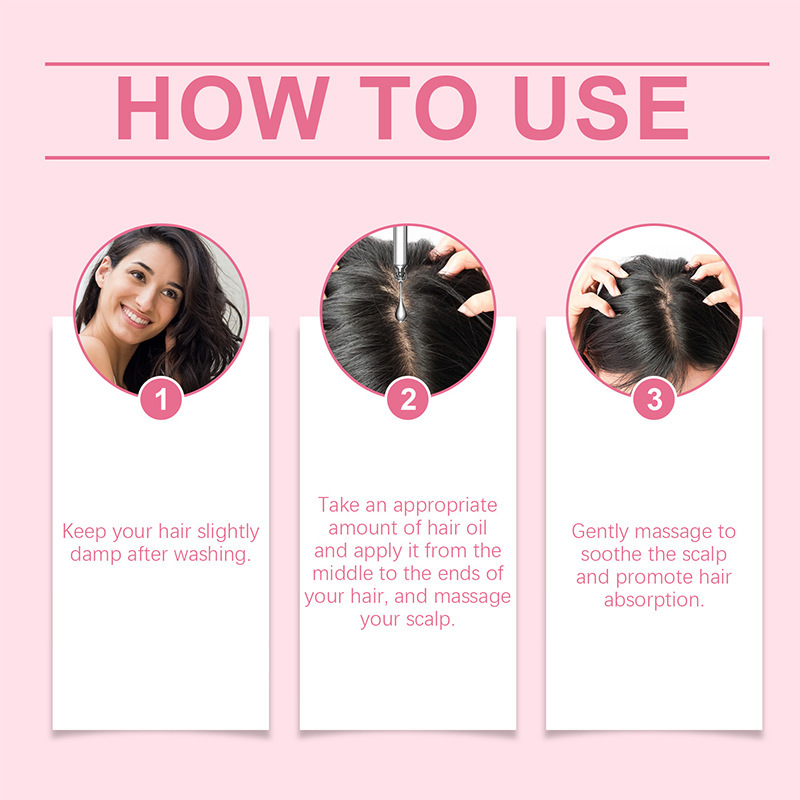 HOW TO USE

1

Keep your hair slightly damp after washing.

2

Take an appropriate amount of hair oil and apply it from the middle to the ends of your hair, and massage your scalp.

3

Gently massage to soothe the scalp and promote hair absorption.