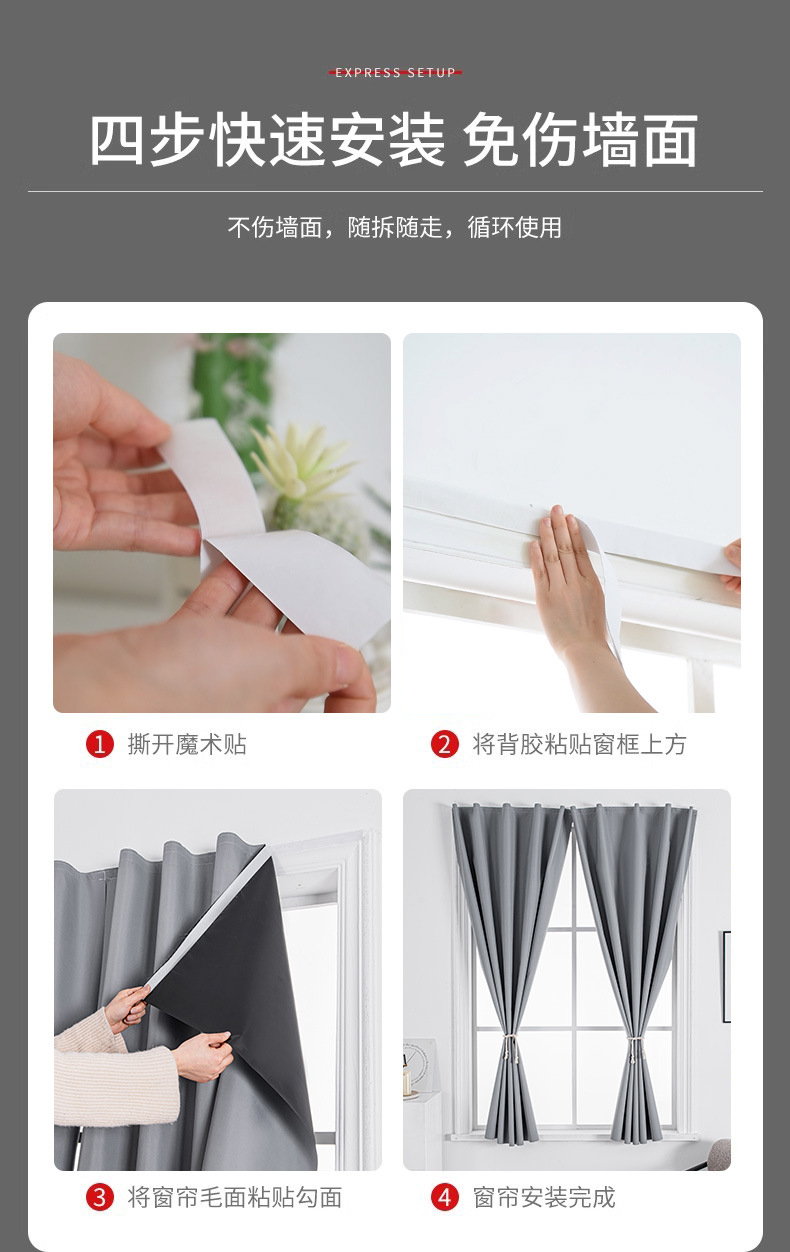 EXPRESS SETUP

四步快速安装 免伤墙面

不伤墙面，随拆随走，循环使用

1 撕开魔术贴

2 将背胶粘贴窗框上方

3 将窗帘毛面粘贴勾面

4 窗帘安装完成