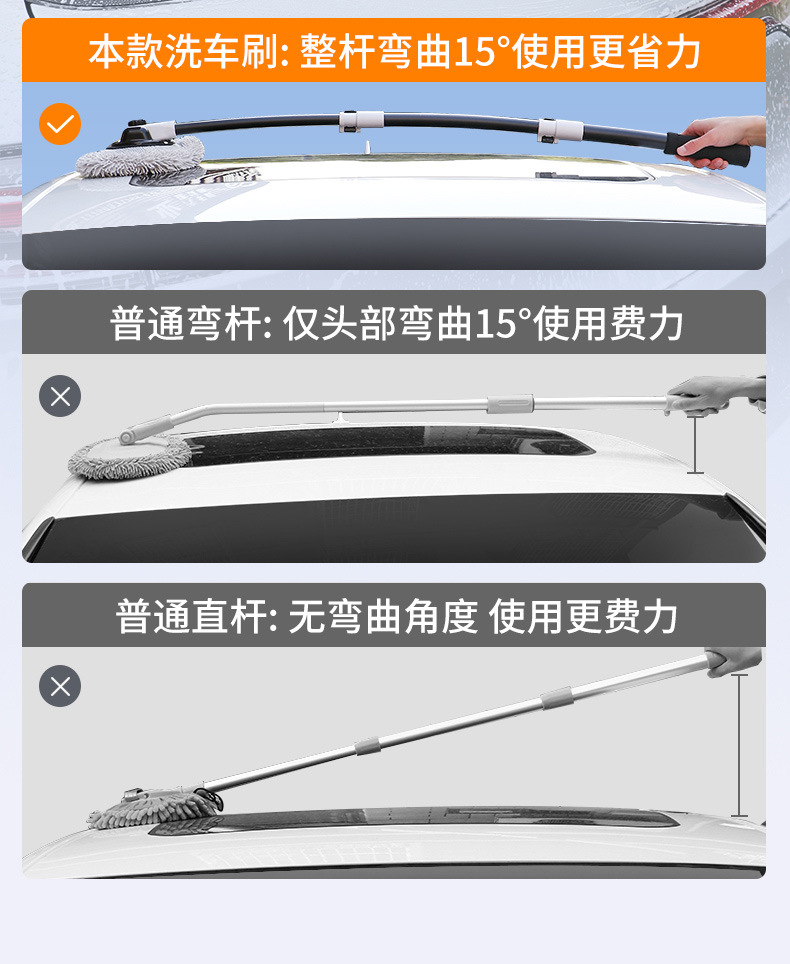 本款洗车刷: 整杆弯曲15°使用更省力

普通弯杆: 仅头部弯曲15°使用费力

普通直杆: 无弯曲角度 使用更费力